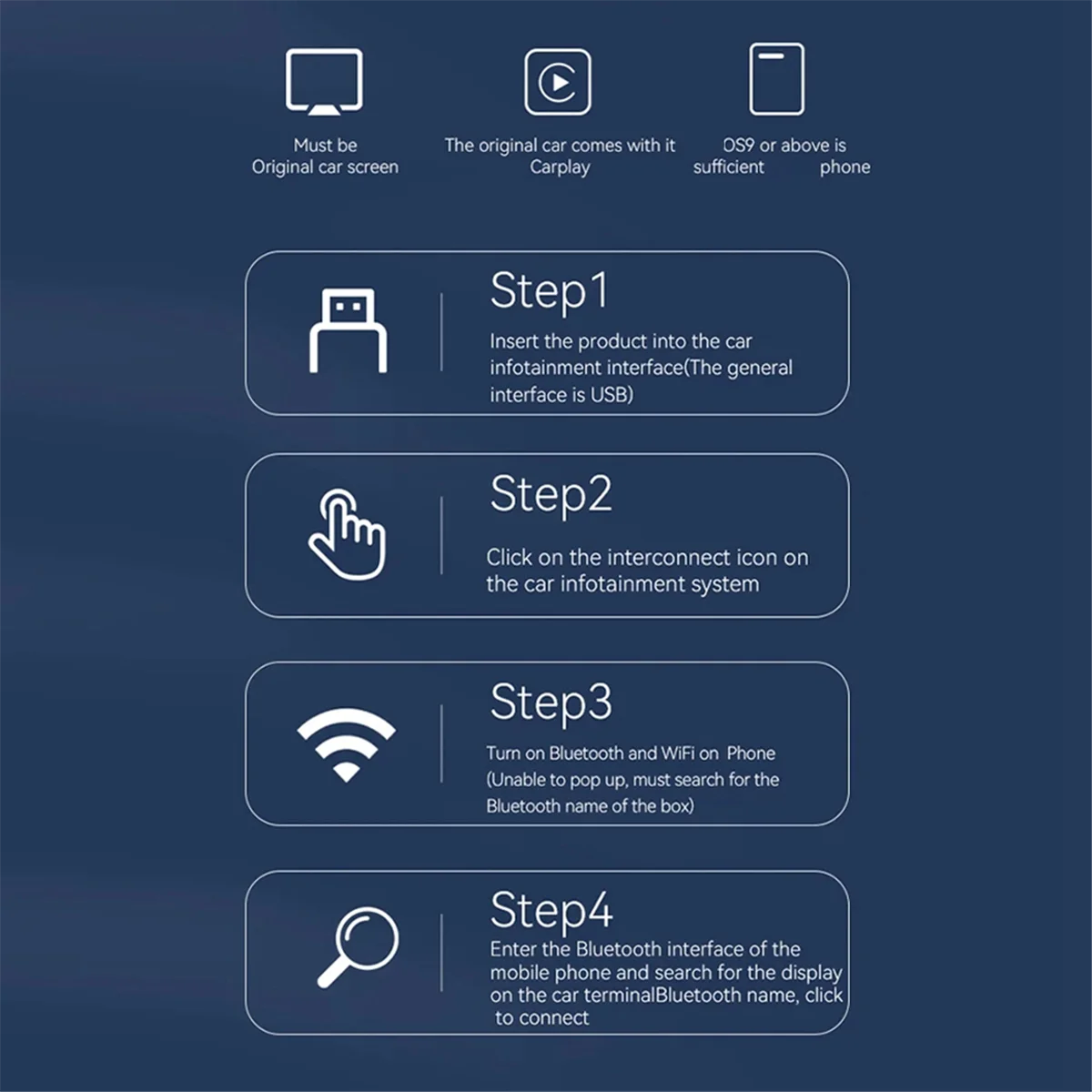 Must be
Original car screen

The original car comes with it
Carplay

OS9 or above is
sufficient phone

Step1
Insert the product into the car infotainment interface(The general interface is USB)

Step2
Click on the interconnect icon on the car infotainment system

Step3
Turn on Bluetooth and WiFi on Phone (Unable to pop up, must search for the Bluetooth name of the box)

Step4
Enter the Bluetooth interface of the mobile phone and search for the display on the car terminalBluetooth name, click to connect