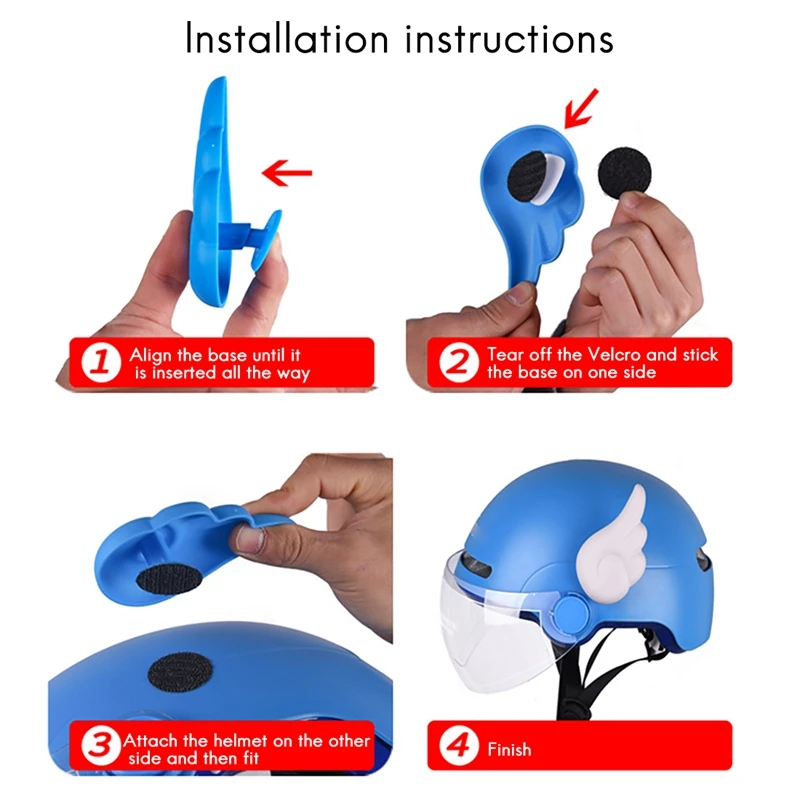 Installation instructions

1 Align the base until it is inserted all the way

2 Tear off the Velcro and stick the base on one side

3 Attach the helmet on the other side and then fit

4 Finish