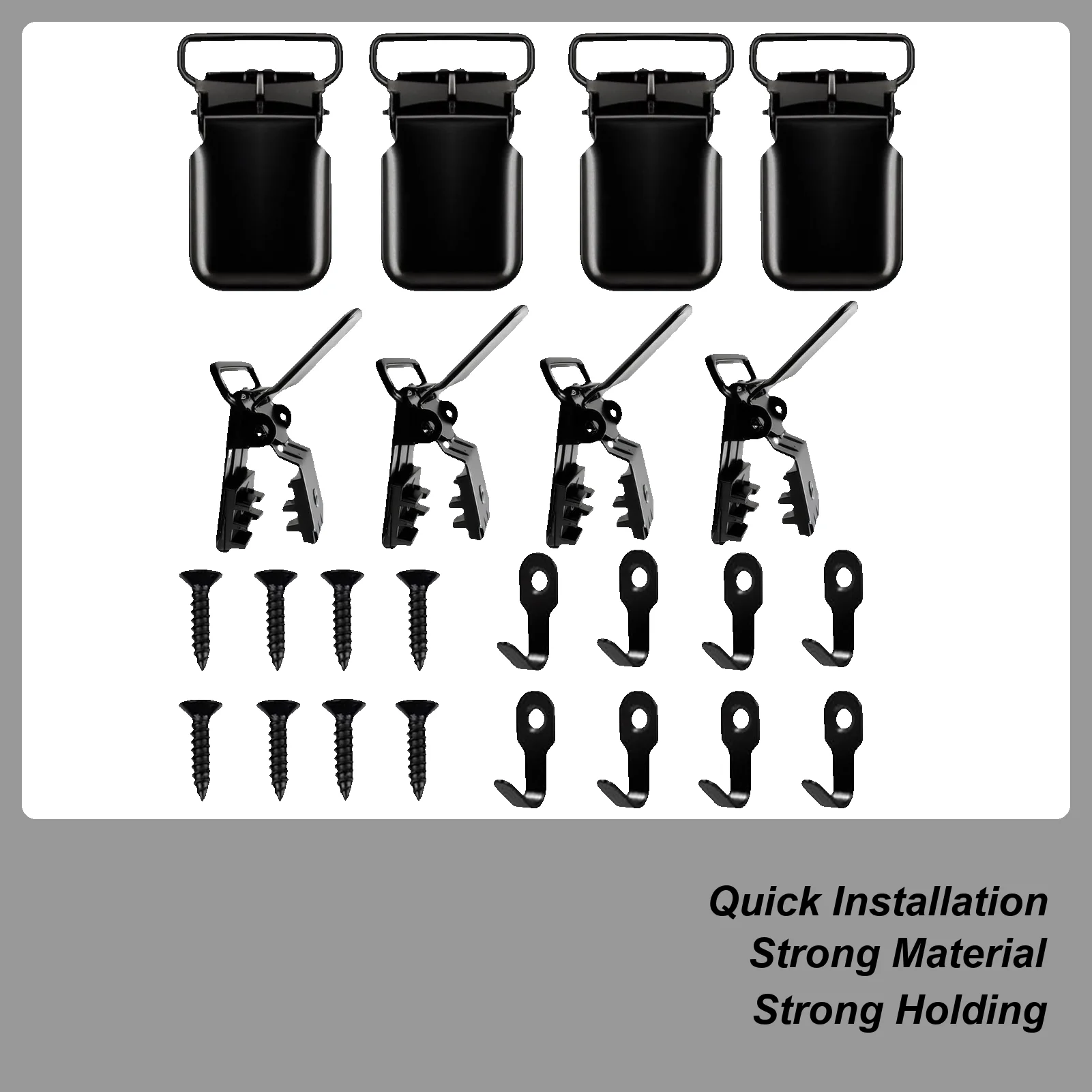 Quick Installation
Strong Material
Strong Holding