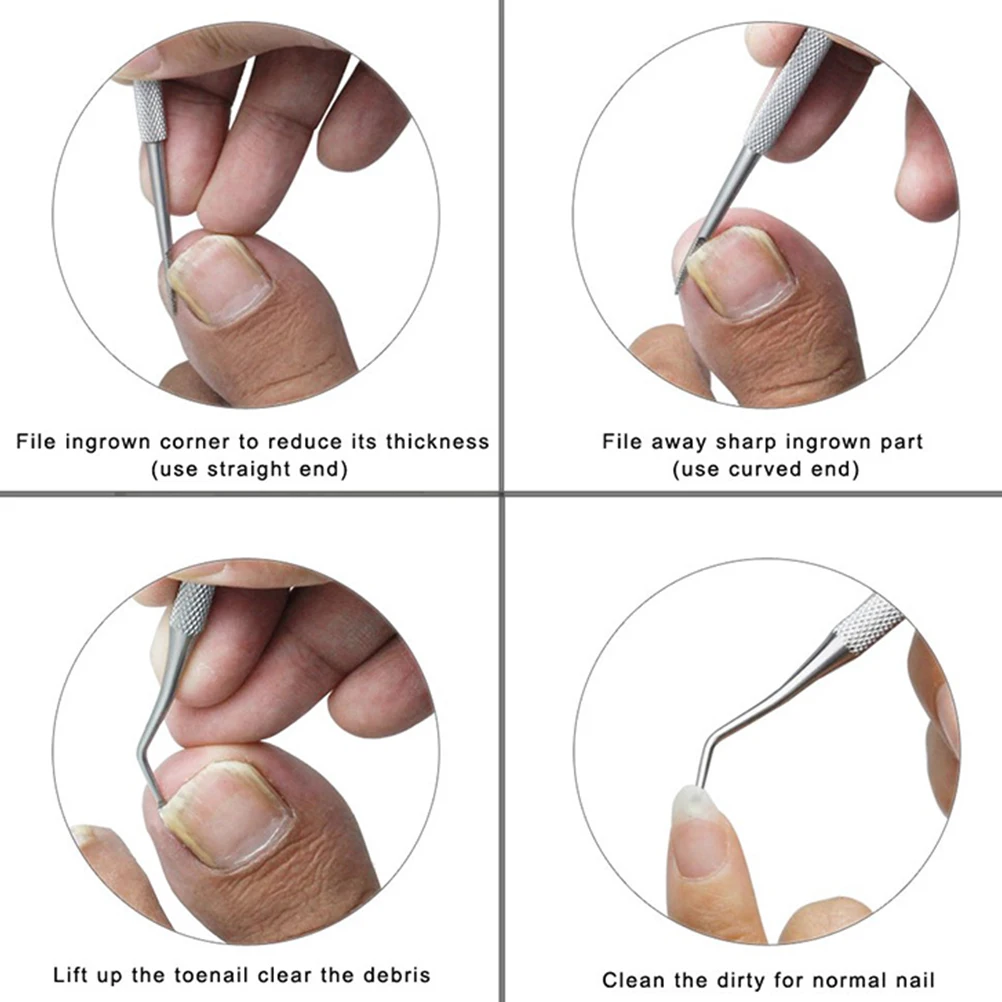 File ingrown corner to reduce its thickness
(use straight end)

File away sharp ingrown part
(use curved end)

Lift up the toenail clear the debris

Clean the dirty for normal nail