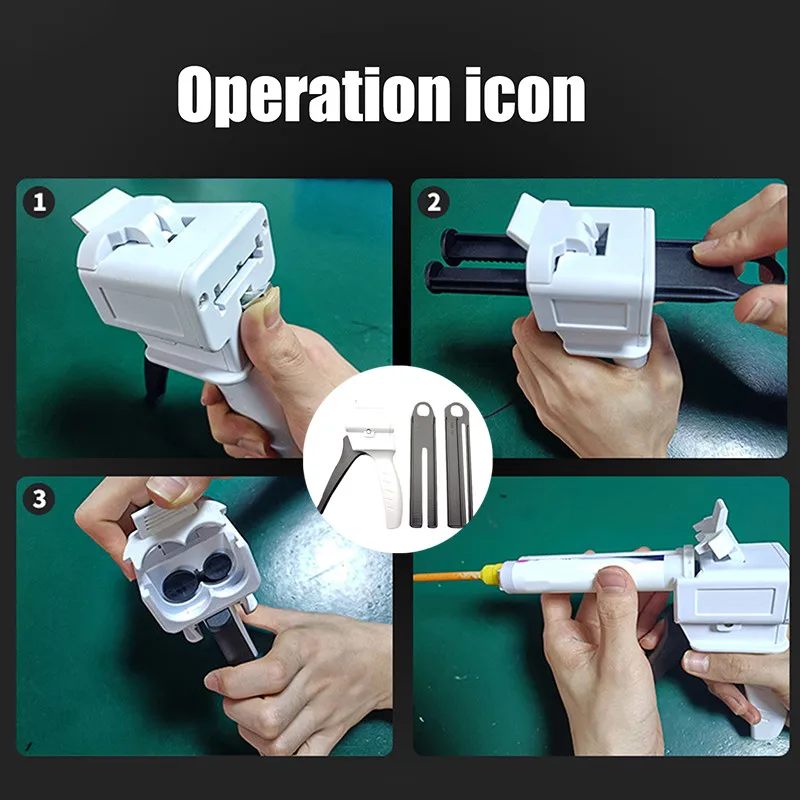 Operation icon

1

2

3