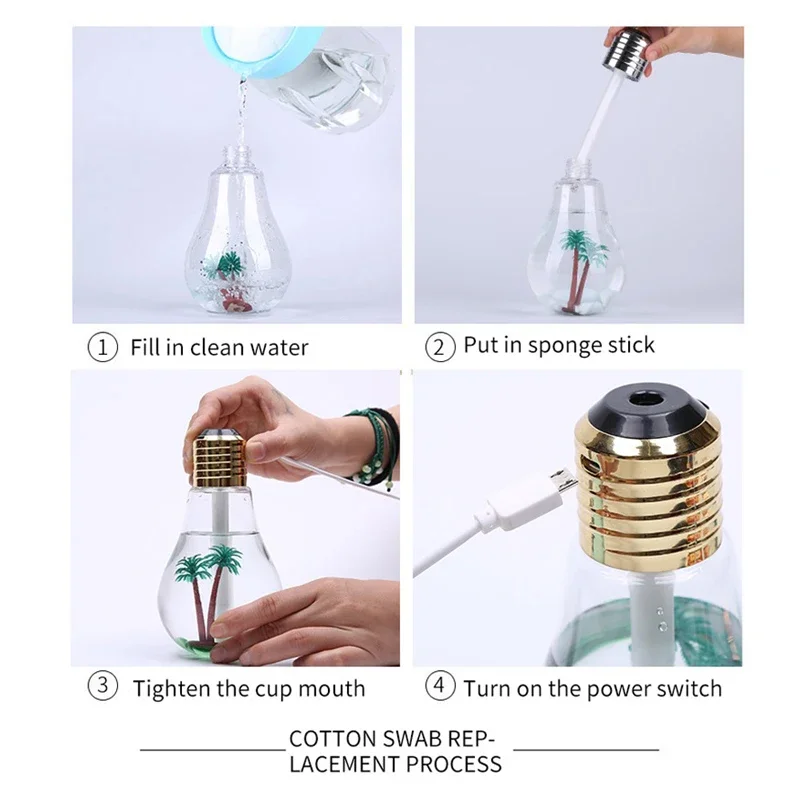 ① Fill in clean water

② Put in sponge stick

③ Tighten the cup mouth

④ Turn on the power switch

COTTON SWAB REPLACEMENT PROCESS