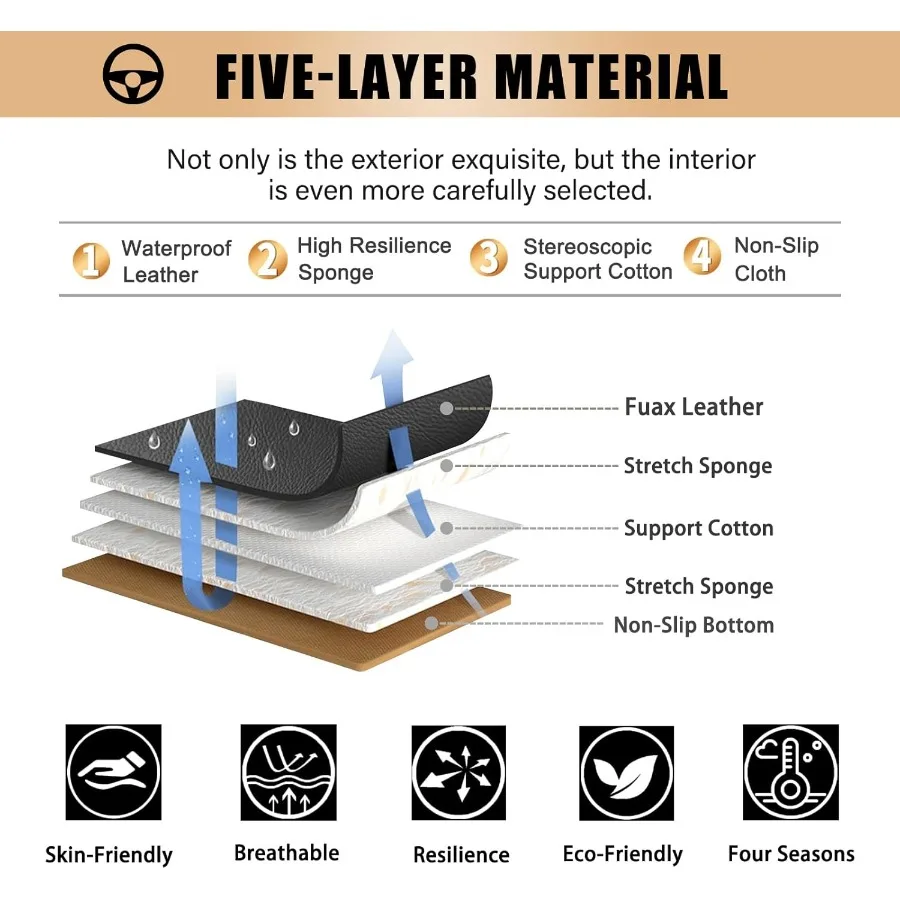 FIVE-LAYER MATERIAL

Not only is the exterior exquisite, but the interior is even more carefully selected.

1 Waterproof Leather
2 High Resilience Sponge
3 Stereoscopic Support Cotton
4 Non-Slip Cloth

Fuax Leather
Stretch Sponge
Support Cotton
Stretch Sponge
Non-Slip Bottom

Skin-Friendly
Breathable
Resilience
Eco-Friendly
Four Seasons