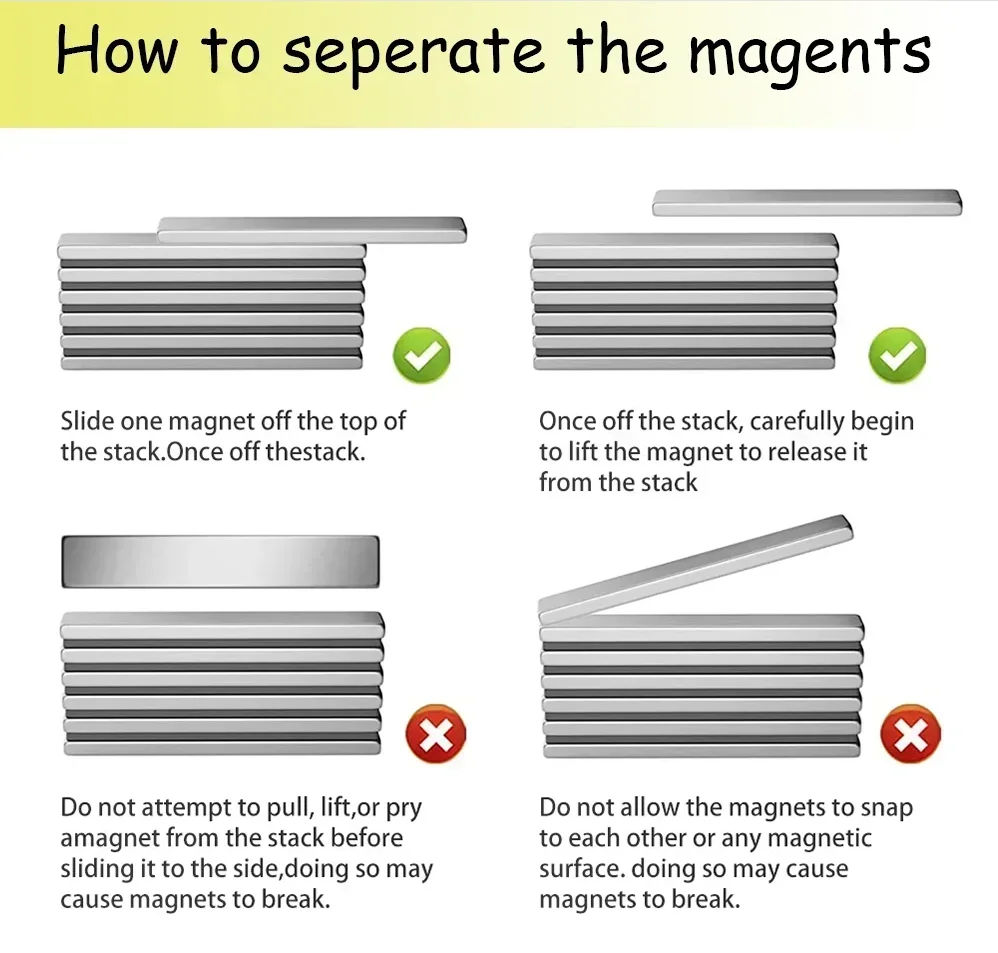 How to seperate the magents

Slide one magnet off the top of the stack.Once off thestack.

Once off the stack, carefully begin to lift the magnet to release it from the stack

Do not attempt to pull, lift,or pry amagnet from the stack before sliding it to the side,doing so may cause magnets to break.

Do not allow the magnets to snap to each other or any magnetic surface. doing so may cause magnets to break.