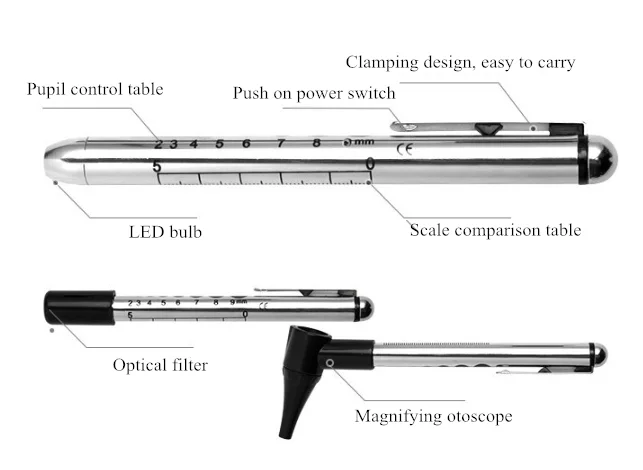 Clamping design, easy to carry

Pupil control table

Push on power switch

2 3 4 5 6 7 8 mm

CE

5 0

LED bulb

Scale comparison table

2 3 4 5 6 7 8 9 mm

CE

5 0

Optical filter

Magnifying otoscope