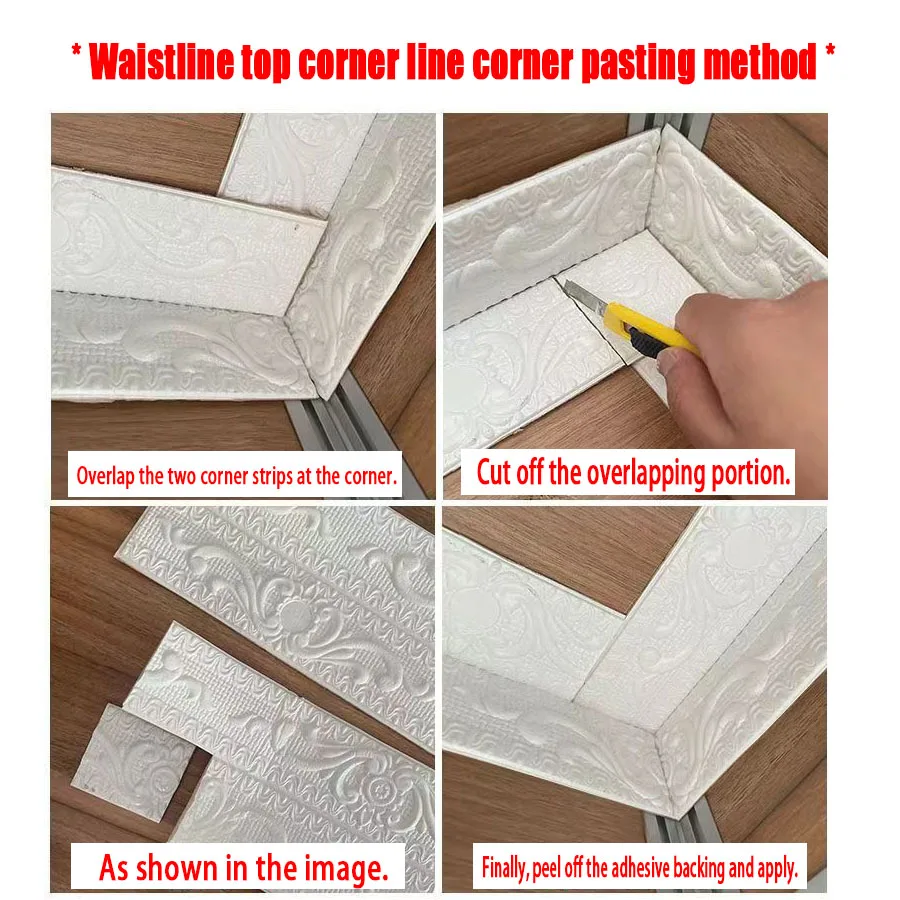 * Waistline top corner line corner pasting method *

Overlap the two corner strips at the corner.

Cut off the overlapping portion.

As shown in the image.

Finally, peel off the adhesive backing and apply.