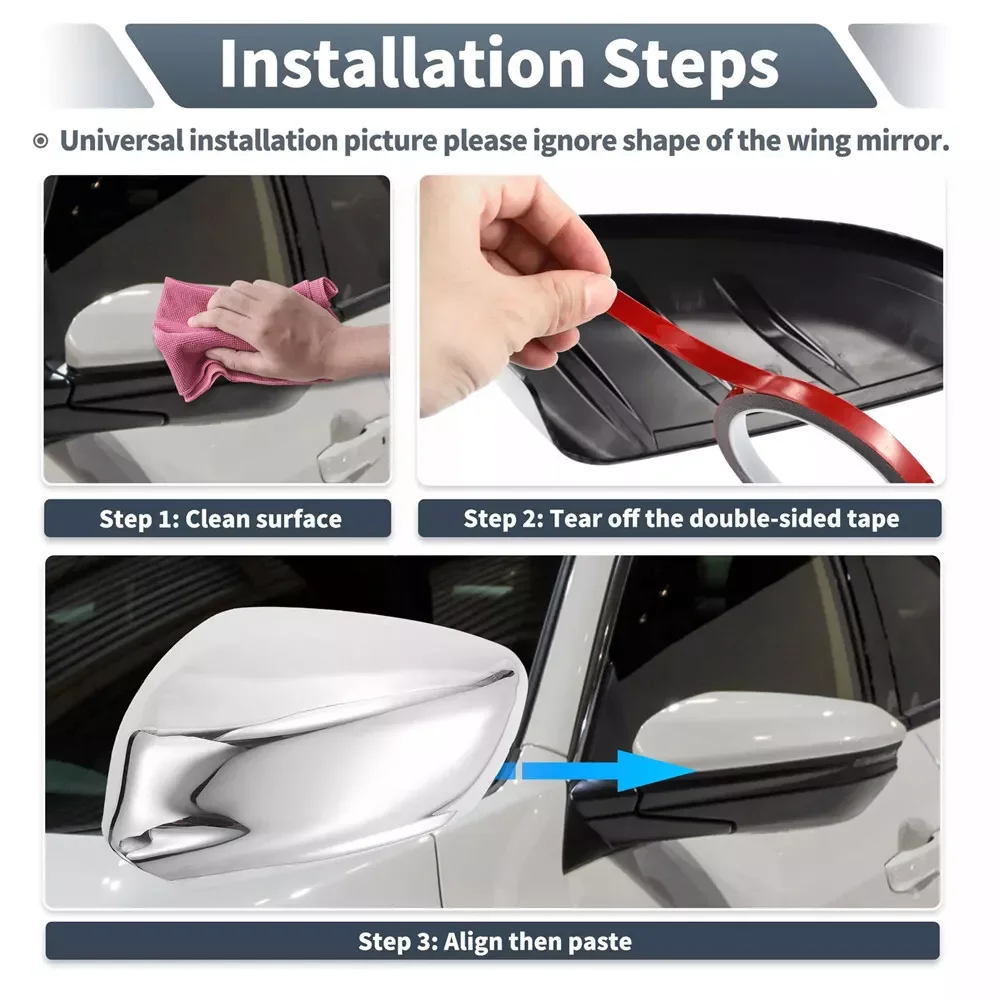 Installation Steps

Universal installation picture please ignore shape of the wing mirror.

Step 1: Clean surface

Step 2: Tear off the double-sided tape

Step 3: Align then paste