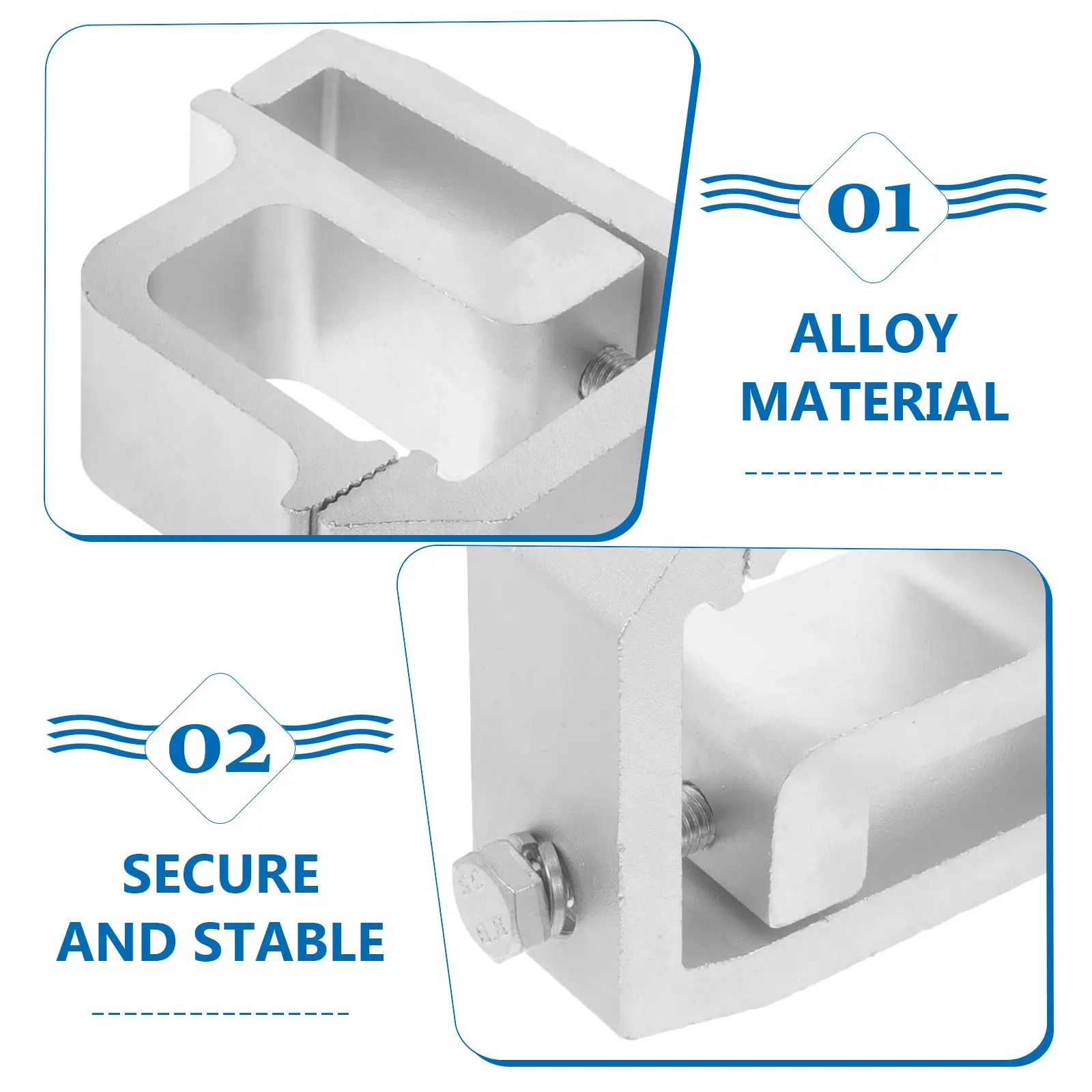 01

ALLOY MATERIAL

02

SECURE AND STABLE