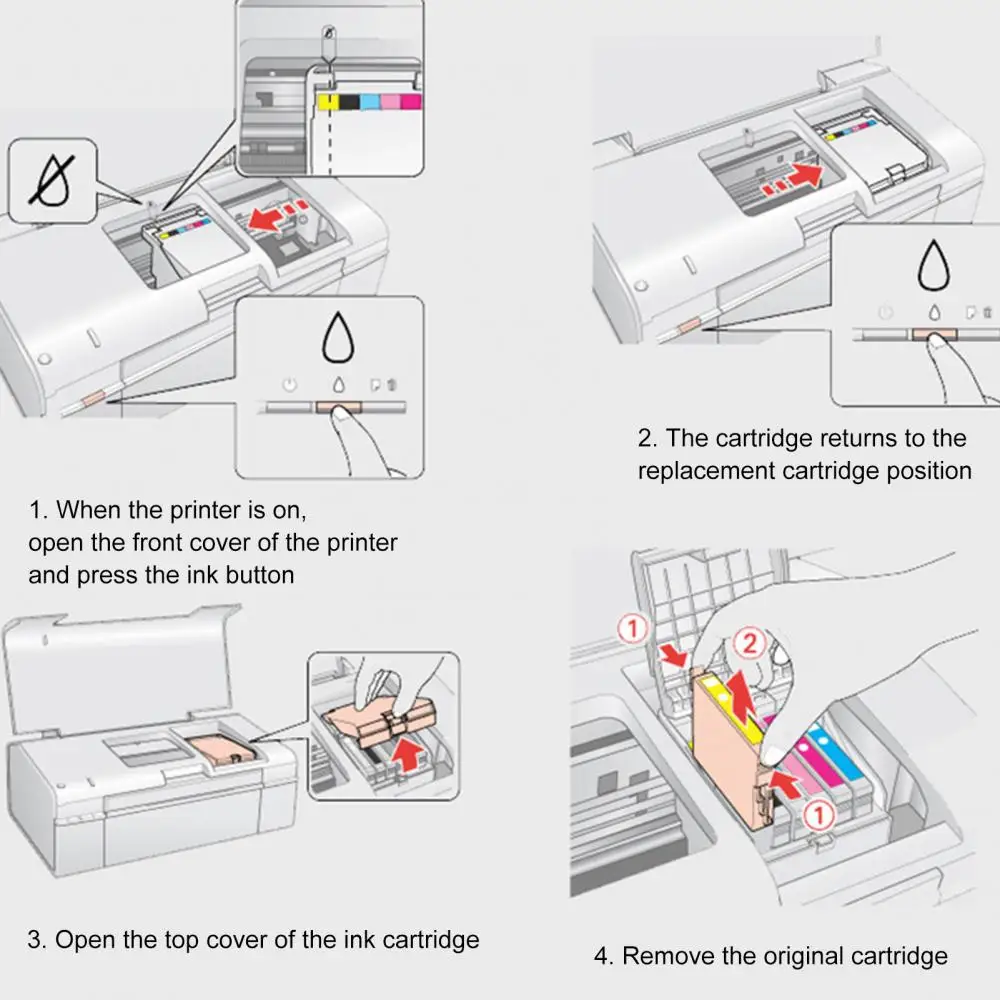 1. When the printer is on, open the front cover of the printer and press the ink button

2. The cartridge returns to the replacement cartridge position

3. Open the top cover of the ink cartridge

①

②

①

4. Remove the original cartridge