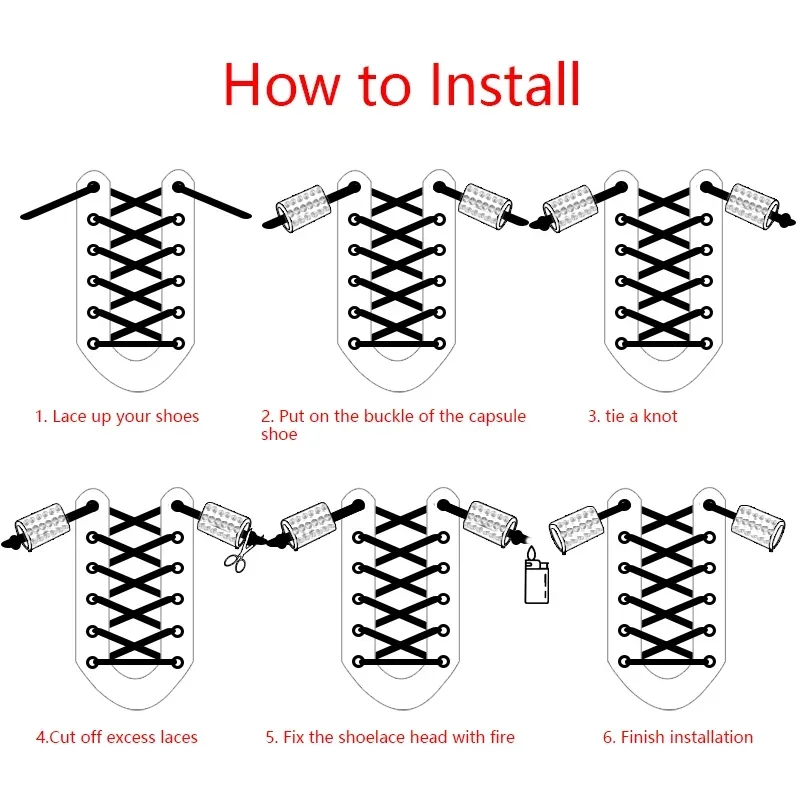 How to Install

1. Lace up your shoes

2. Put on the buckle of the capsule shoe

3. tie a knot

4.Cut off excess laces

5. Fix the shoelace head with fire

6. Finish installation