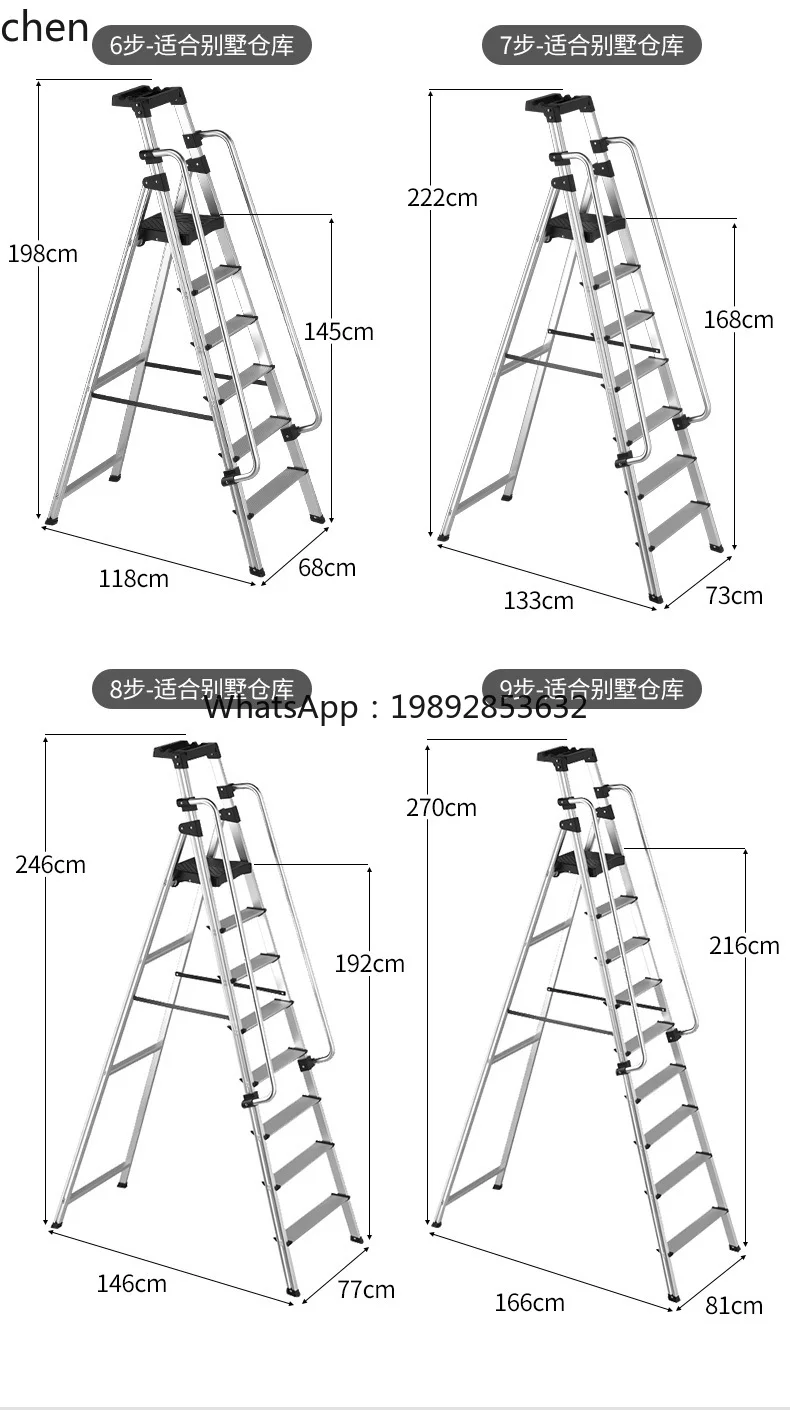 chen

6步-适合别墅仓库

198cm

145cm

118cm

68cm

7步-适合别墅仓库

222cm

168cm

133cm

73cm

8步-适合别墅仓库

WhatsApp：19892853632

246cm

192cm

146cm

77cm

9步-适合别墅仓库

270cm

216cm

166cm

81cm