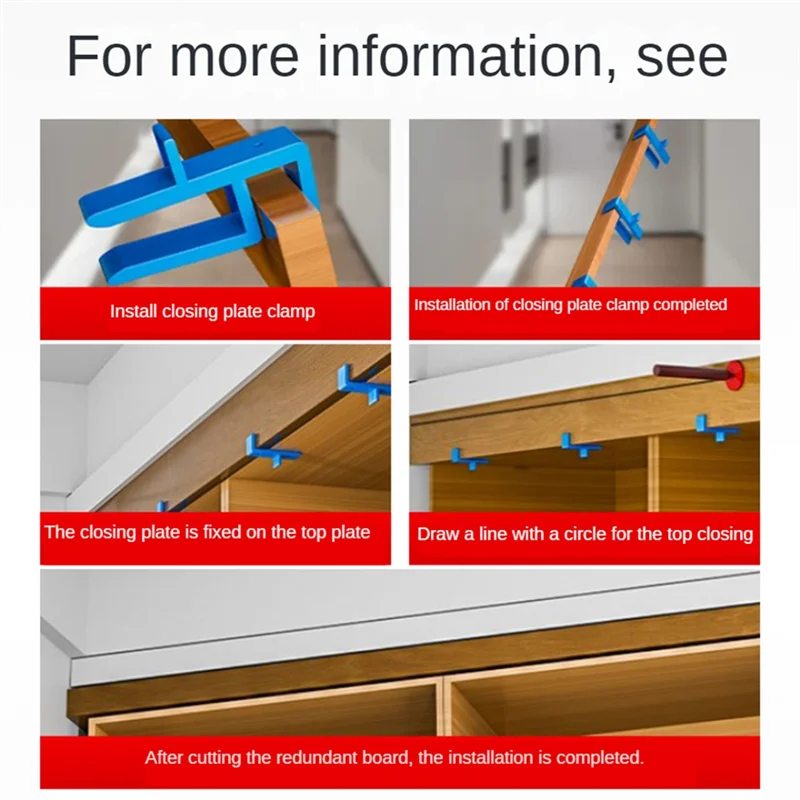 For more information, see

Install closing plate clamp

Installation of closing plate clamp completed

The closing plate is fixed on the top plate

Draw a line with a circle for the top closing

After cutting the redundant board, the installation is completed.