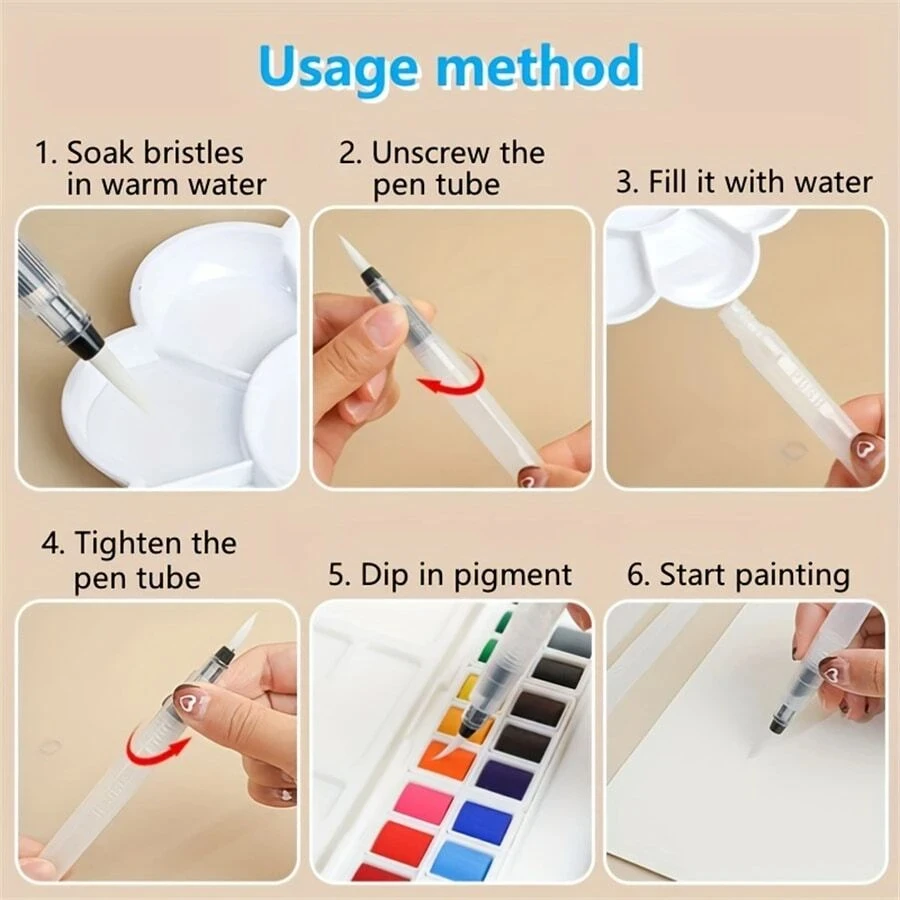 Usage method

1. Soak bristles in warm water

2. Unscrew the pen tube

3. Fill it with water

4. Tighten the pen tube

5. Dip in pigment

6. Start painting