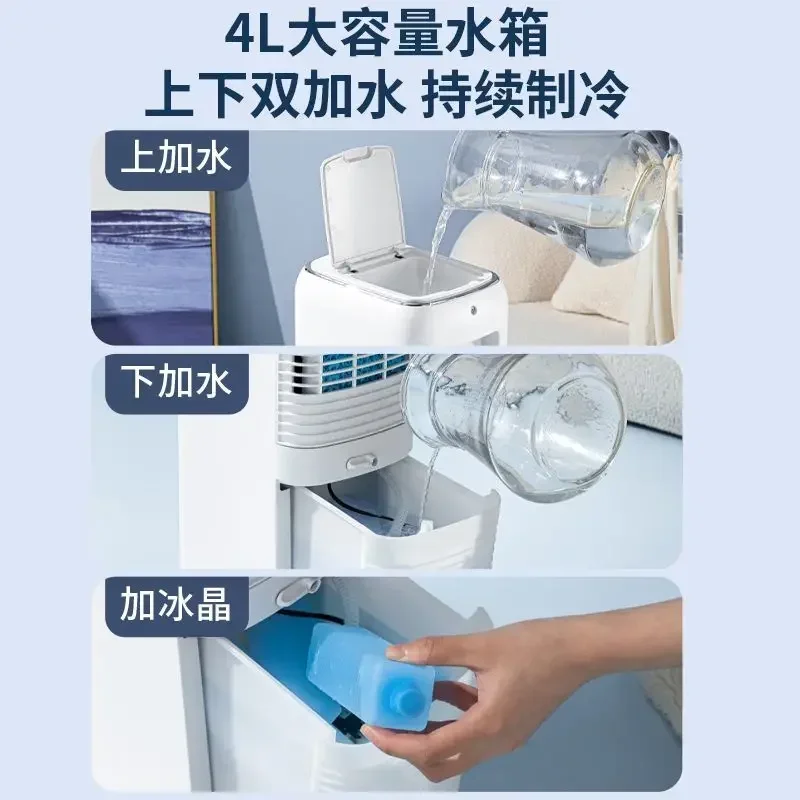 4L大容量水箱
上下双加水 持续制冷

上加水

下加水

加冰晶