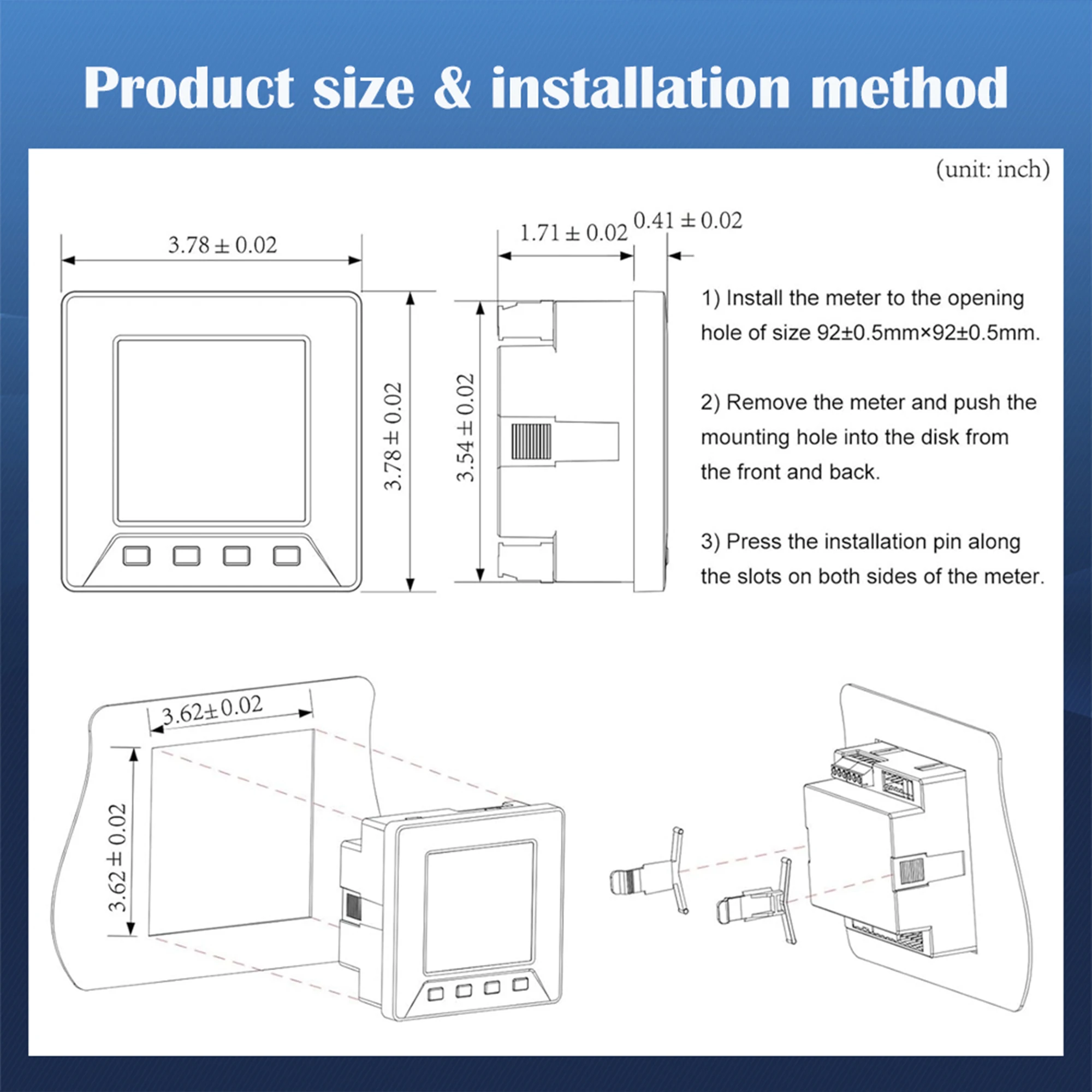 Product size & installation method

(unit: inch)

$3.78 \pm 0.02$

$1.71 \pm 0.02$

$0.41 \pm 0.02$

$3.78 \pm 0.02$

$3.54 \pm 0.02$

1) Install the meter to the opening hole of size 92±0.5mm×92±0.5mm.

2) Remove the meter and push the mounting hole into the disk from the front and back.

3) Press the installation pin along the slots on both sides of the meter.

$3.62 \pm 0.02$

$3.62 \pm 0.02$