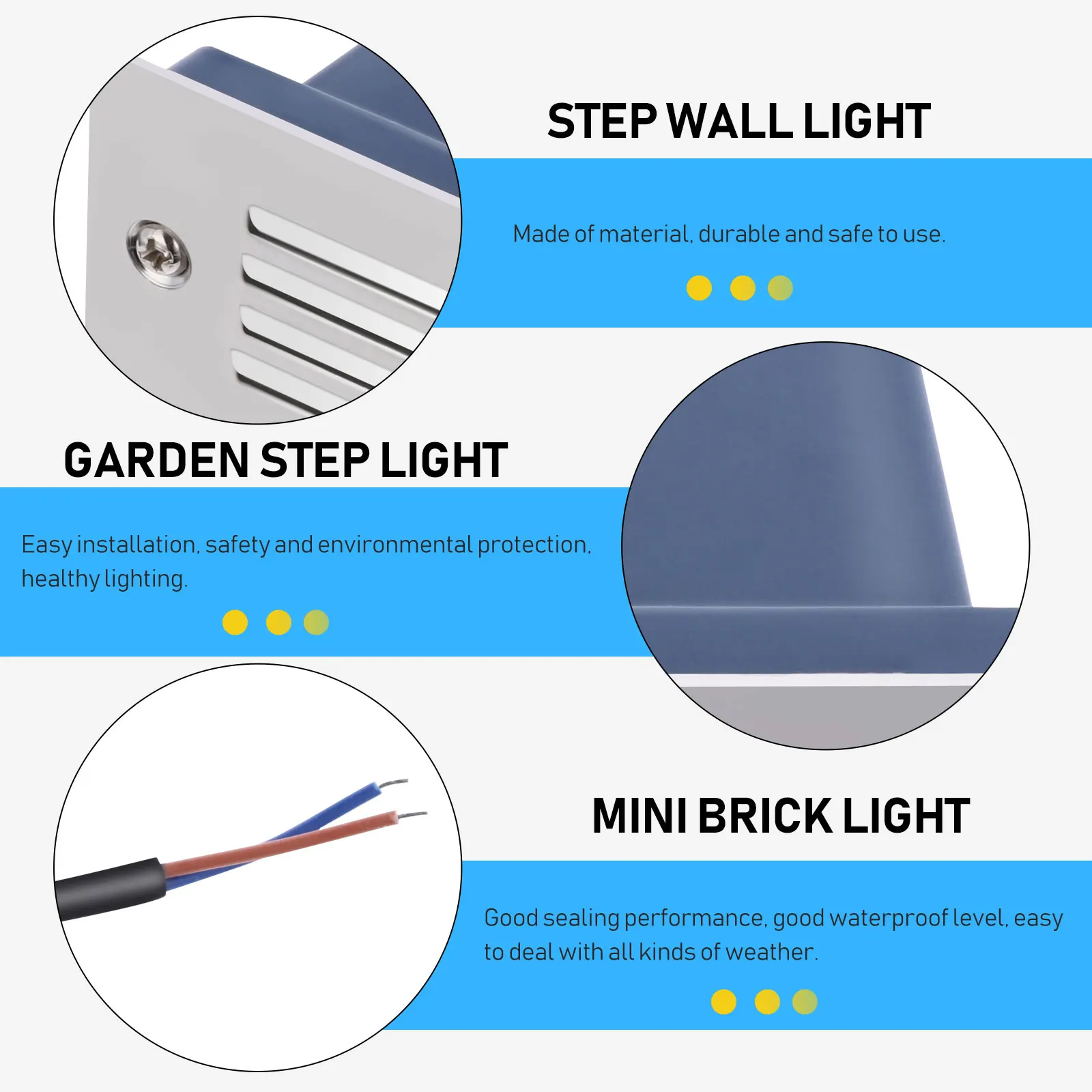 STEP WALL LIGHT

Made of material, durable and safe to use.

GARDEN STEP LIGHT

Easy installation, safety and environmental protection, healthy lighting.

MINI BRICK LIGHT

Good sealing performance, good waterproof level, easy to deal with all kinds of weather.