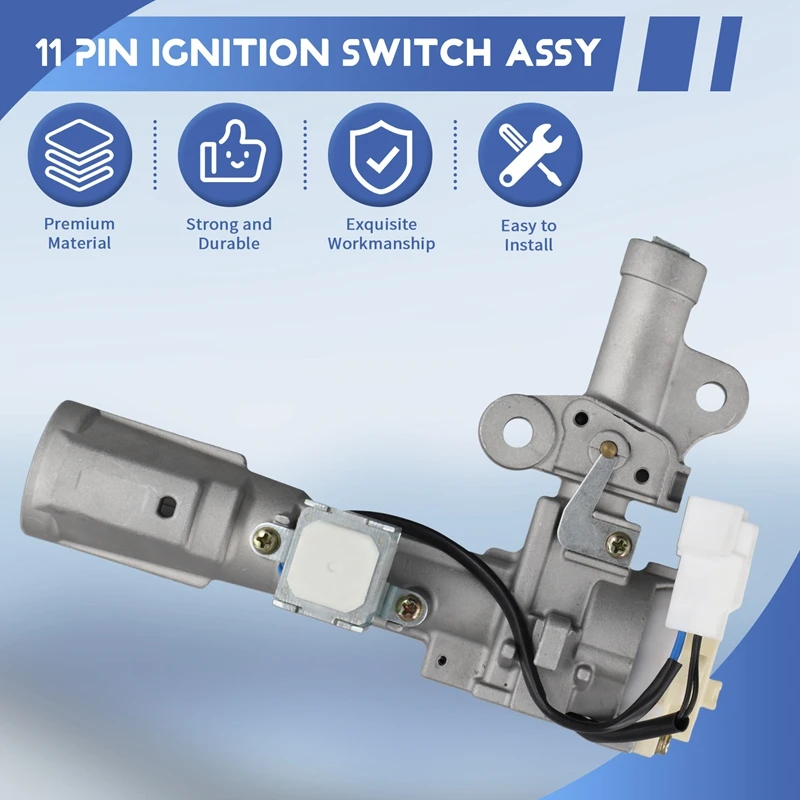 11 PIN IGNITION SWITCH ASSY

Premium Material

Strong and Durable

Exquisite Workmanship

Easy to Install