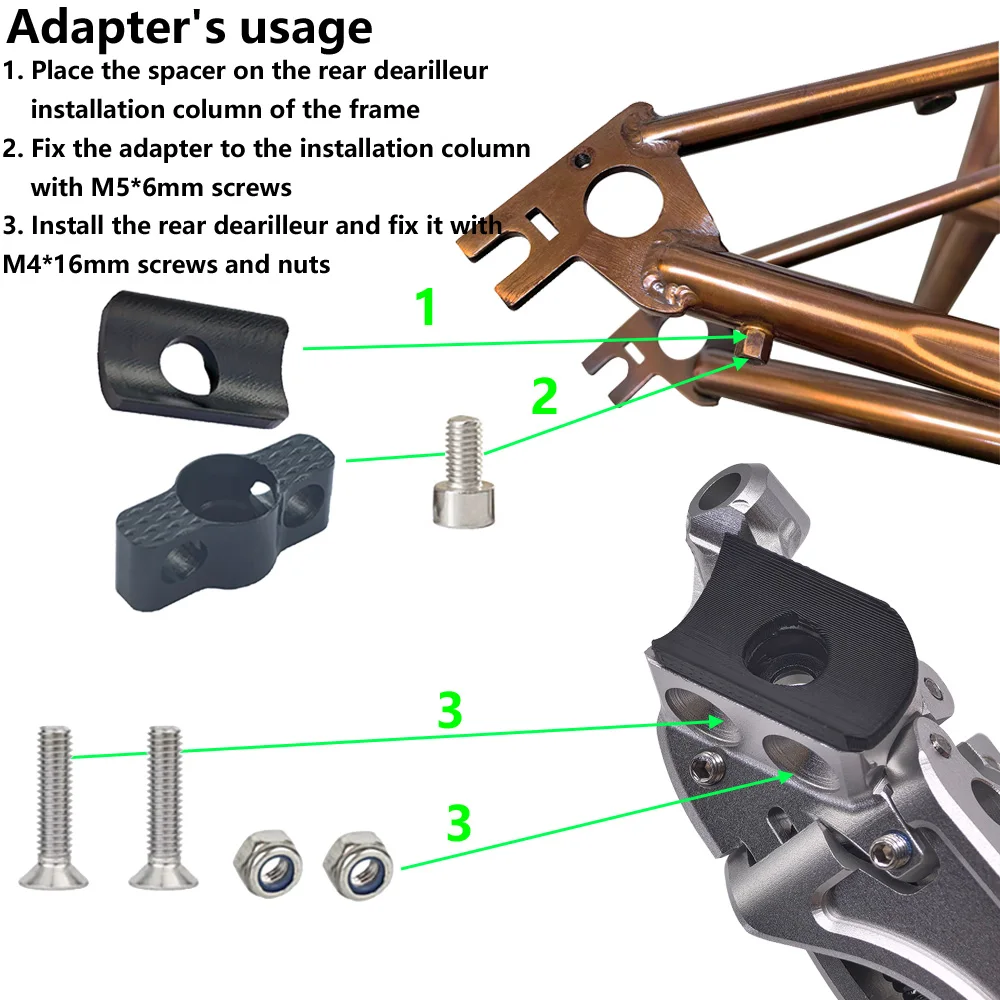 Adapter's usage

1. Place the spacer on the rear dearilleur installation column of the frame

2. Fix the adapter to the installation column with M5*6mm screws

3. Install the rear dearilleur and fix it with M4*16mm screws and nuts

1

2

3

3