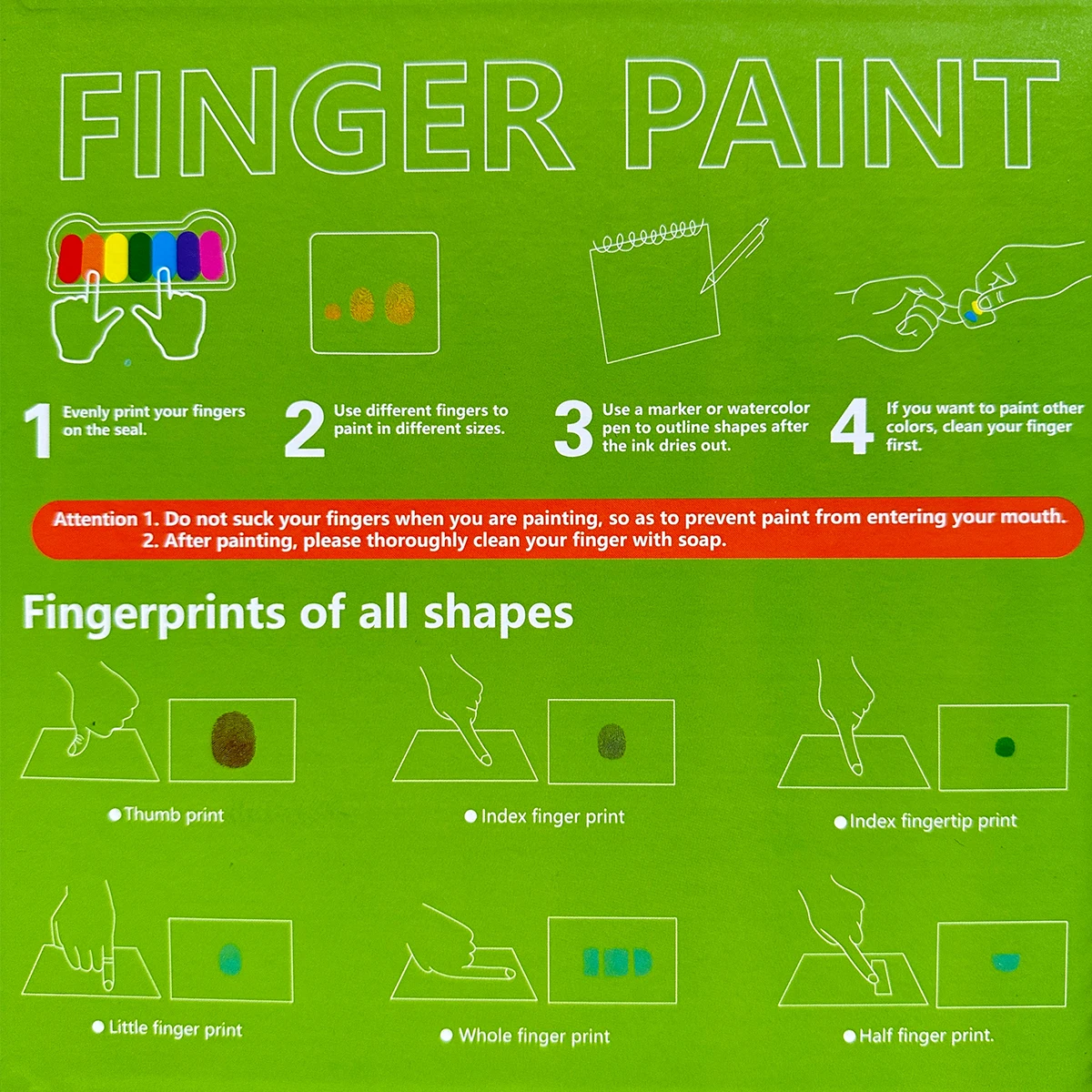 FINGER PAINT

1 Evenly print your fingers on the seal.

2 Use different fingers to paint in different sizes.

3 Use a marker or watercolor pen to outline shapes after the ink dries out.

4 If you want to paint other colors, clean your finger first.

Attention 1. Do not suck your fingers when you are painting, so as to prevent paint from entering your mouth.
2. After painting, please thoroughly clean your finger with soap.

Fingerprints of all shapes

●Thumb print

●Index finger print

●Index fingertip print

●Little finger print

●Whole finger print

●Half finger print.