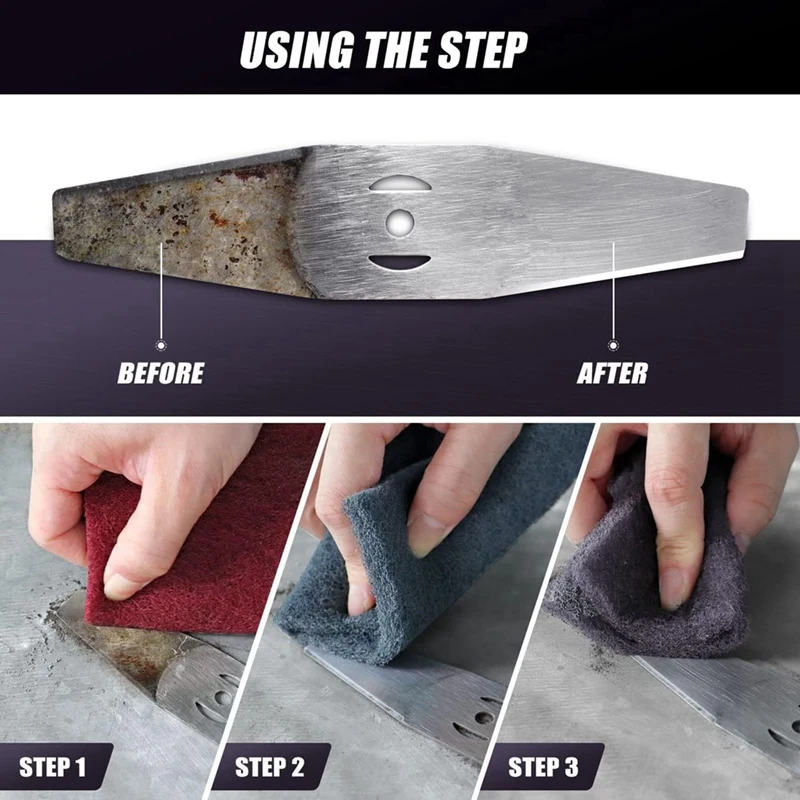 USING THE STEP

BEFORE

AFTER

STEP 1

STEP 2

STEP 3