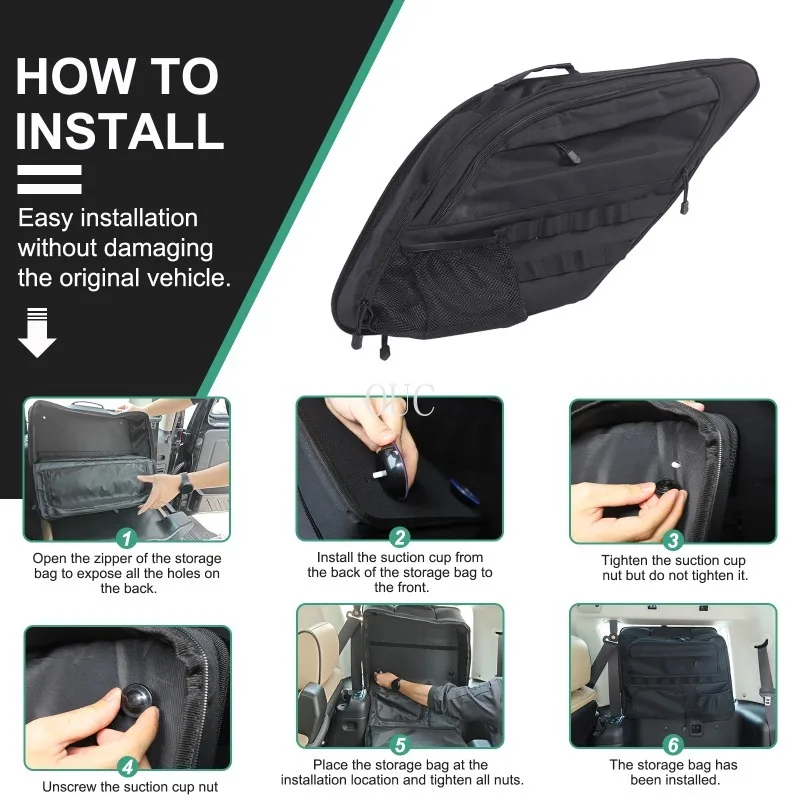 HOW TO INSTALL

Easy installation without damaging the original vehicle.

OUC

1
Open the zipper of the storage bag to expose all the holes on the back.

2
Install the suction cup from the back of the storage bag to the front.

3
Tighten the suction cup nut but do not tighten it.

4
Unscrew the suction cup nut

5
Place the storage bag at the installation location and tighten all nuts.

6
The storage bag has been installed.