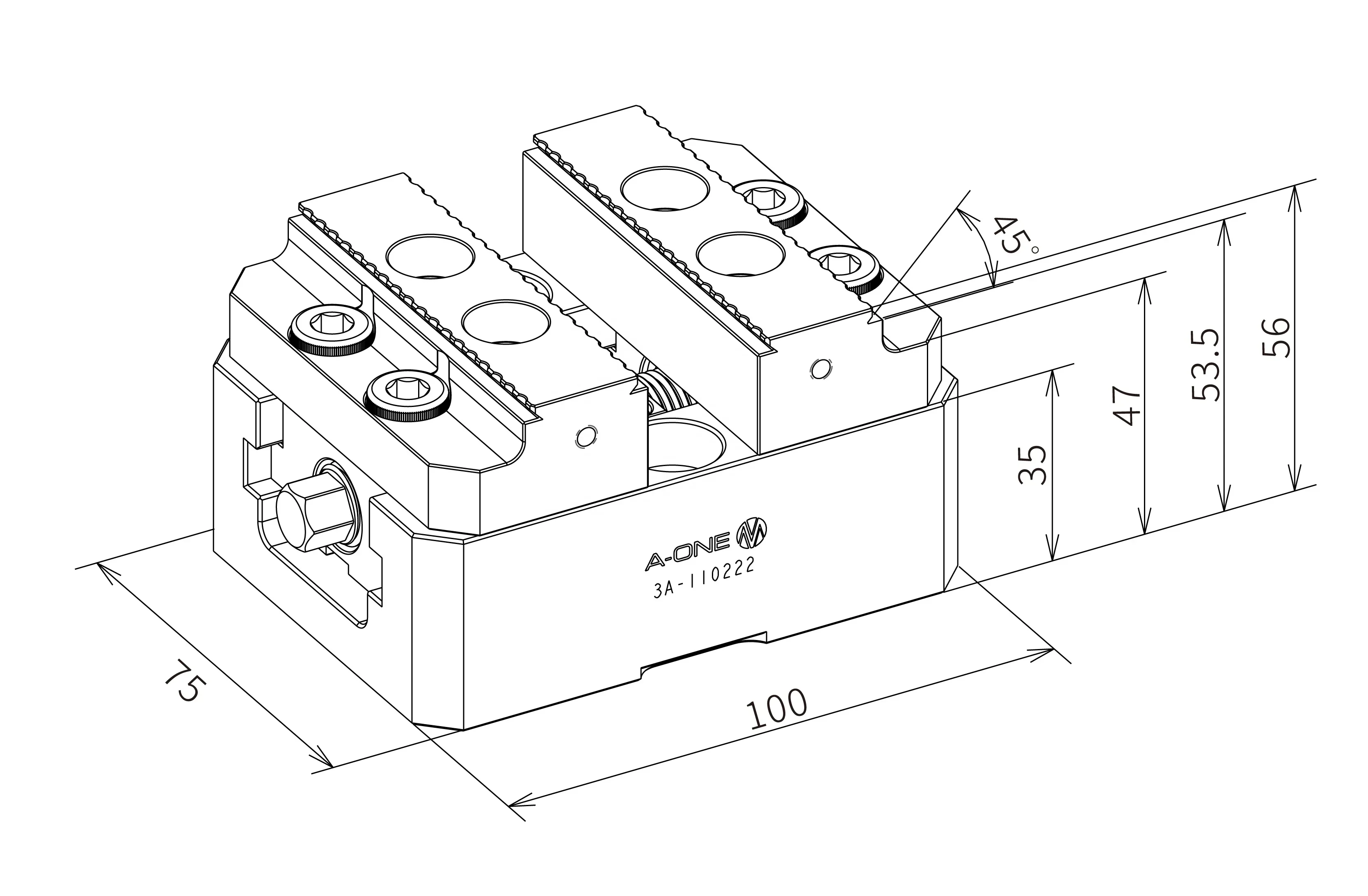 45°

56

53.5

47

35

A-ONE

3A-110222

75

100