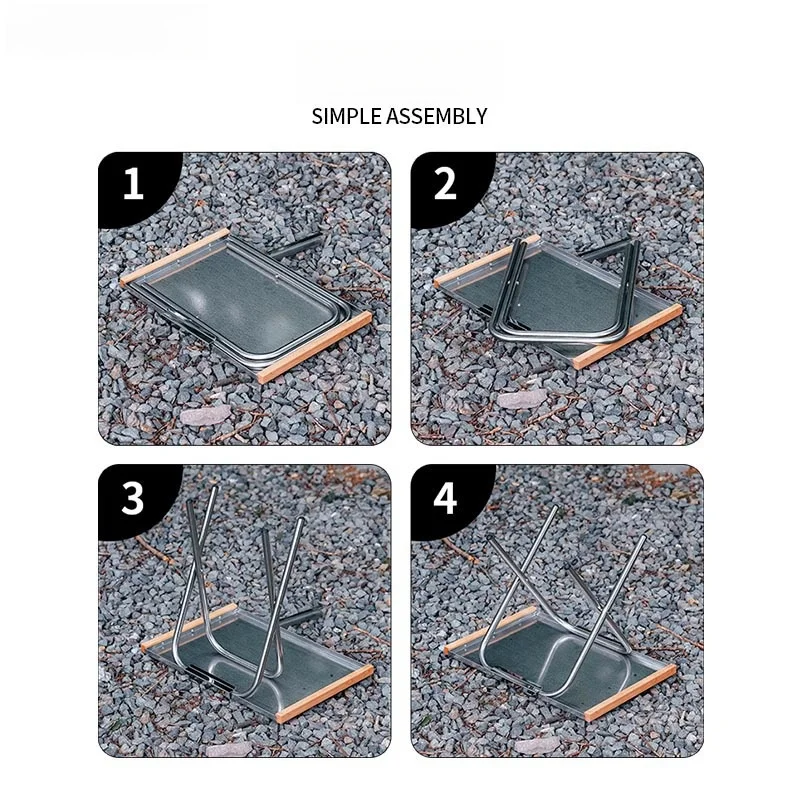 SIMPLE ASSEMBLY

1

2

3

4