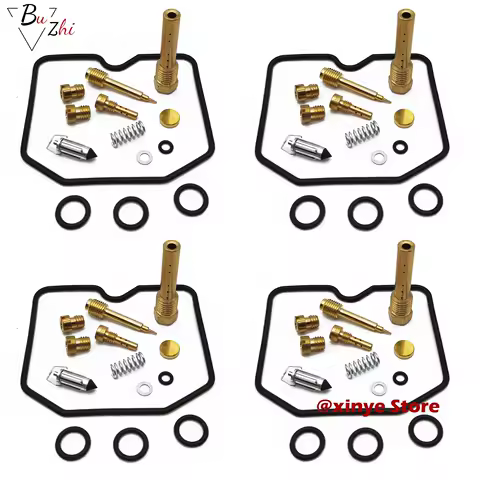 Bu Zhi

@xinye Store