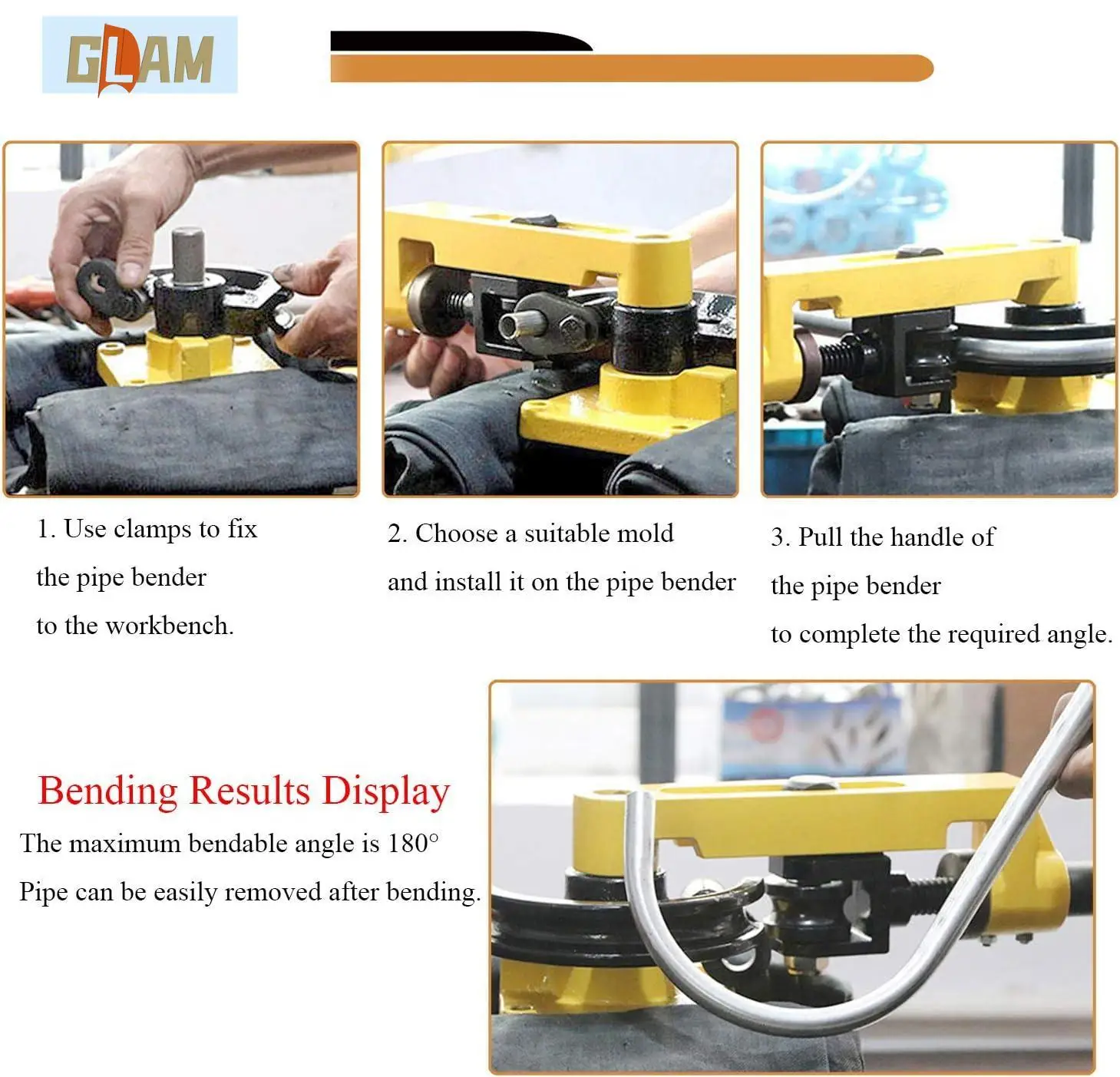 GLAM

1. Use clamps to fix the pipe bender to the workbench.

2. Choose a suitable mold and install it on the pipe bender

3. Pull the handle of the pipe bender to complete the required angle.

Bending Results Display

The maximum bendable angle is 180°

Pipe can be easily removed after bending.