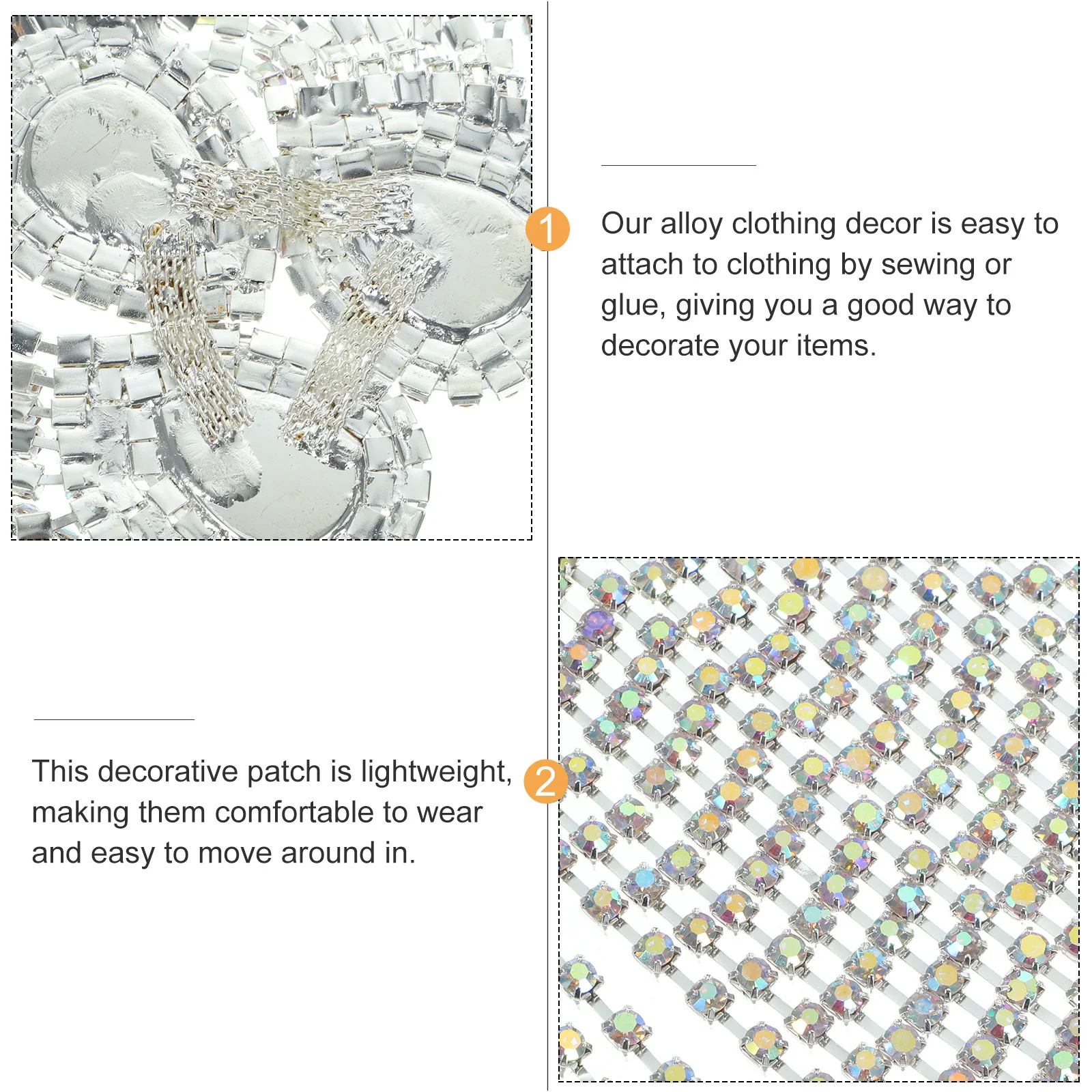 1

Our alloy clothing decor is easy to attach to clothing by sewing or glue, giving you a good way to decorate your items.

This decorative patch is lightweight, making them comfortable to wear and easy to move around in.

2