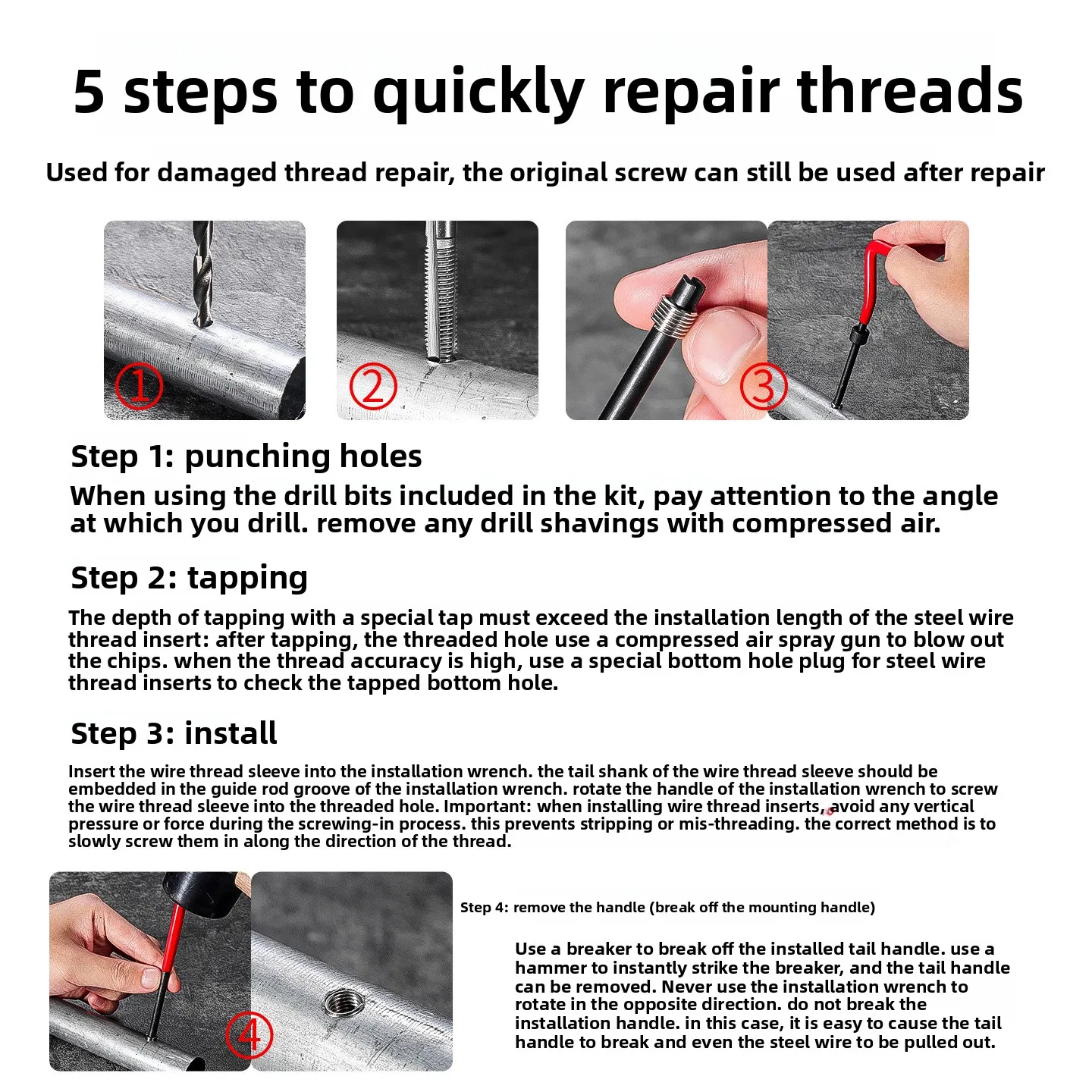 5 steps to quickly repair threads

Used for damaged thread repair, the original screw can still be used after repair

①

②

③

Step 1: punching holes

When using the drill bits included in the kit, pay attention to the angle at which you drill. remove any drill shavings with compressed air.

Step 2: tapping

The depth of tapping with a special tap must exceed the installation length of the steel wire thread insert: after tapping, the threaded hole use a compressed air spray gun to blow out the chips. when the thread accuracy is high, use a special bottom hole plug for steel wire thread inserts to check the tapped bottom hole.

Step 3: install

Insert the wire thread sleeve into the installation wrench. the tail shank of the wire thread sleeve should be embedded in the guide rod groove of the installation wrench. rotate the handle of the installation wrench to screw the wire thread sleeve into the threaded hole. Important: when installing wire thread inserts, avoid any vertical pressure or force during the screwing-in process. this prevents stripping or mis-threading. the correct method is to slowly screw them in along the direction of the thread.

④

Step 4: remove the handle (break off the mounting handle)

Use a breaker to break off the installed tail handle. use a hammer to instantly strike the breaker, and the tail handle can be removed. Never use the installation wrench to rotate in the opposite direction. do not break the installation handle. in this case, it is easy to cause the tail handle to break and even the steel wire to be pulled out.