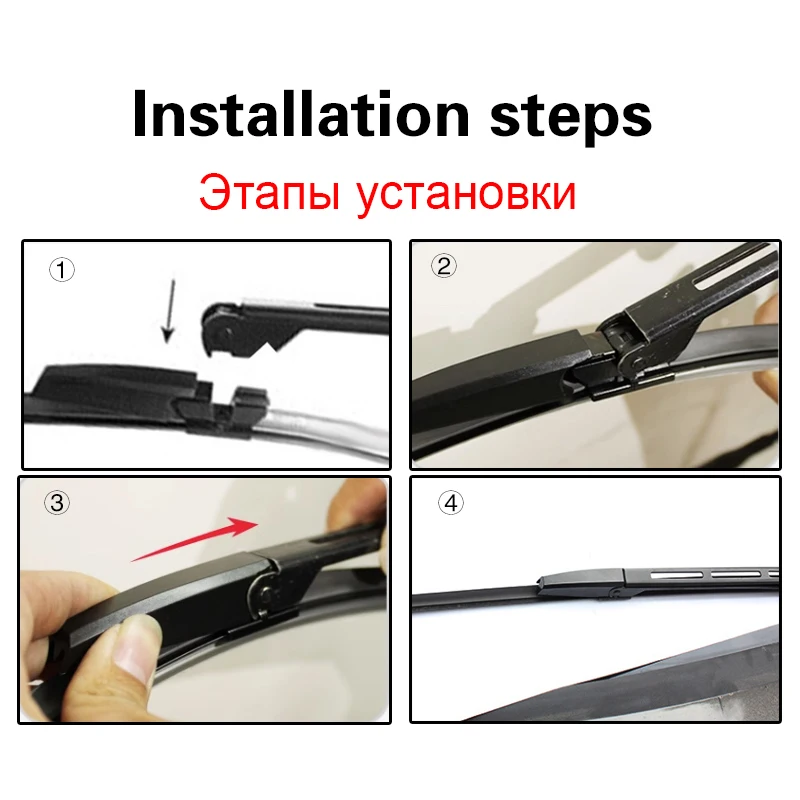 Installation steps
Этапы установки

①

②

③

④