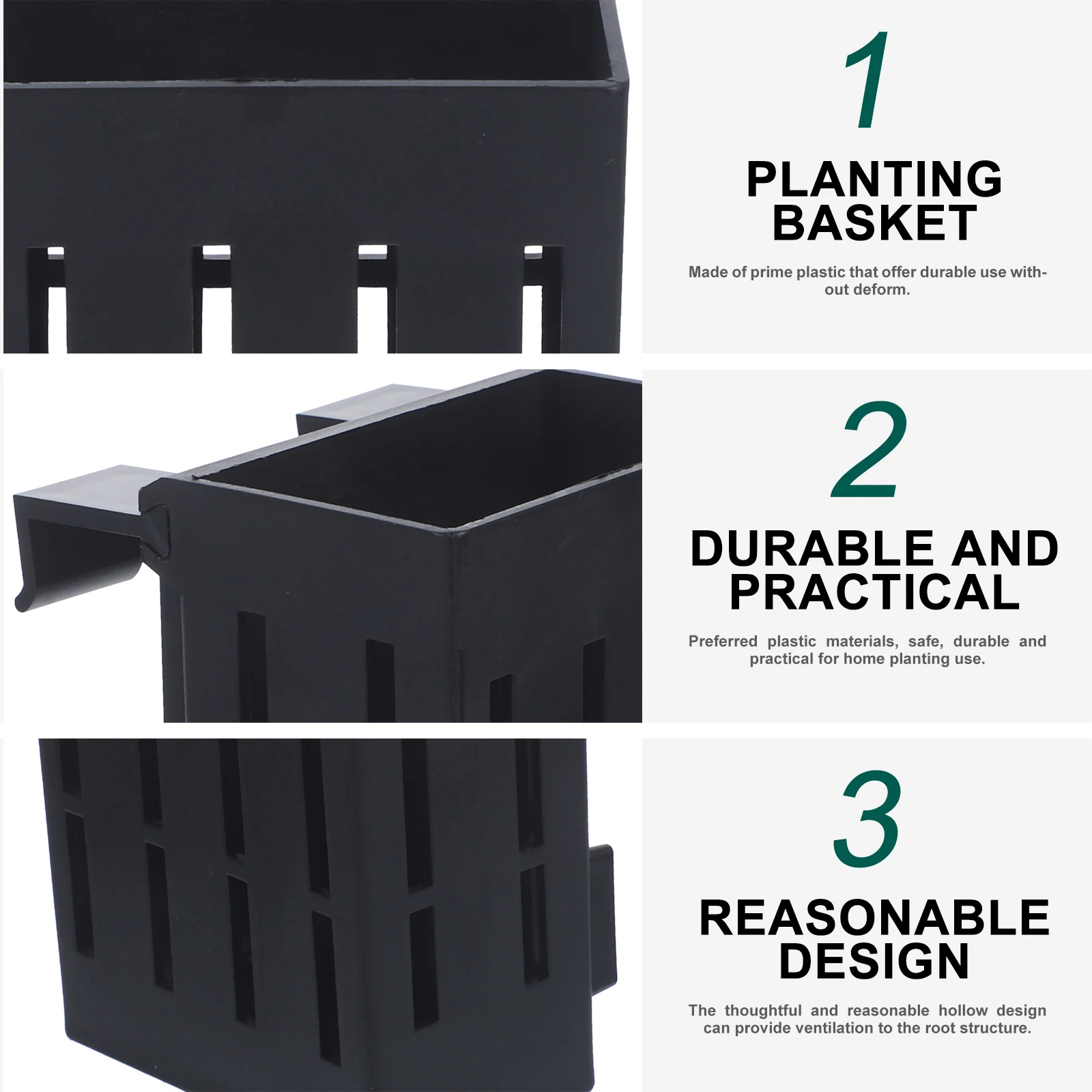 1

PLANTING BASKET

Made of prime plastic that offer durable use without deform.

2

DURABLE AND PRACTICAL

Preferred plastic materials, safe, durable and practical for home planting use.

3

REASONABLE DESIGN

The thoughtful and reasonable hollow design can provide ventilation to the root structure.