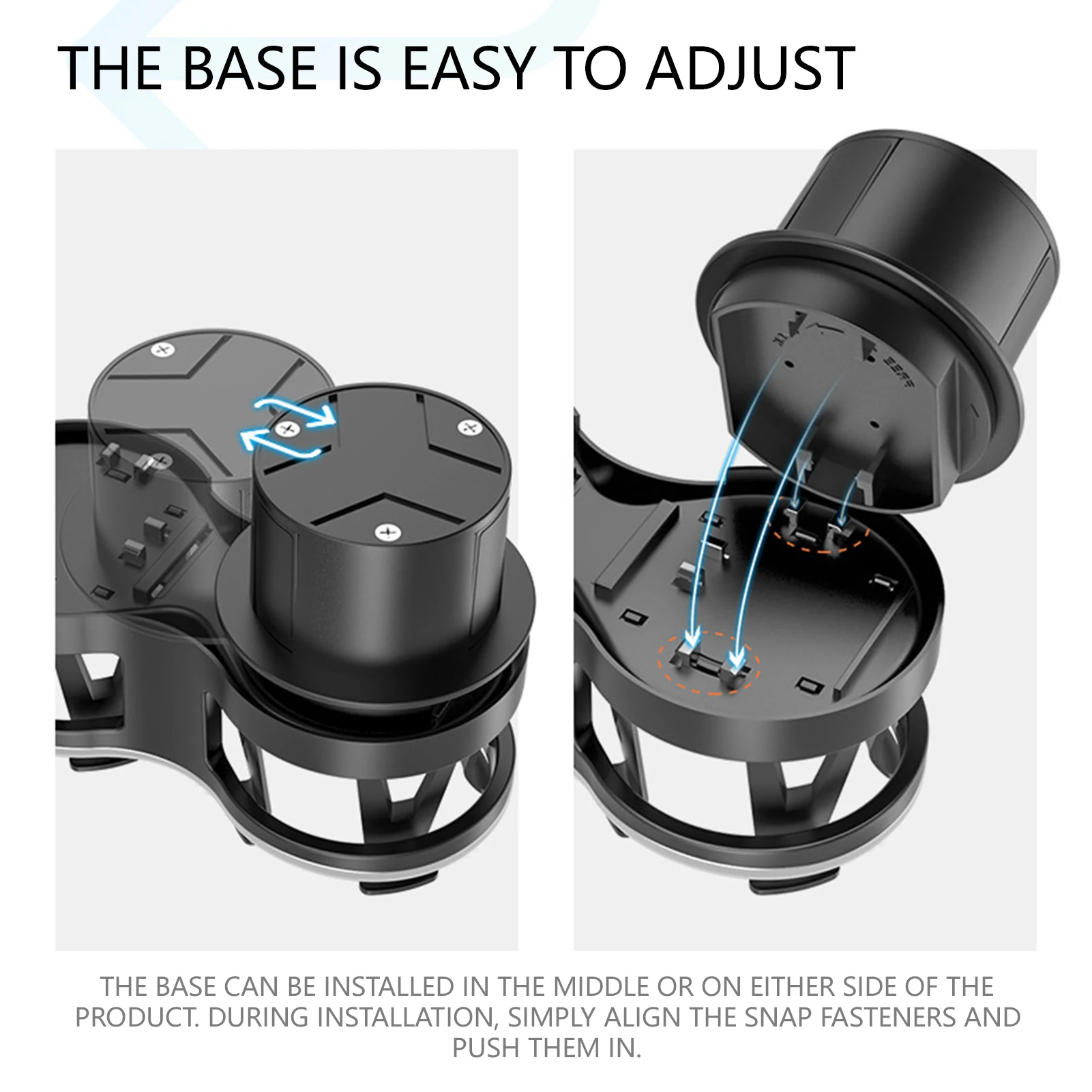 THE BASE IS EASY TO ADJUST

THE BASE CAN BE INSTALLED IN THE MIDDLE OR ON EITHER SIDE OF THE PRODUCT. DURING INSTALLATION, SIMPLY ALIGN THE SNAP FASTENERS AND PUSH THEM IN.