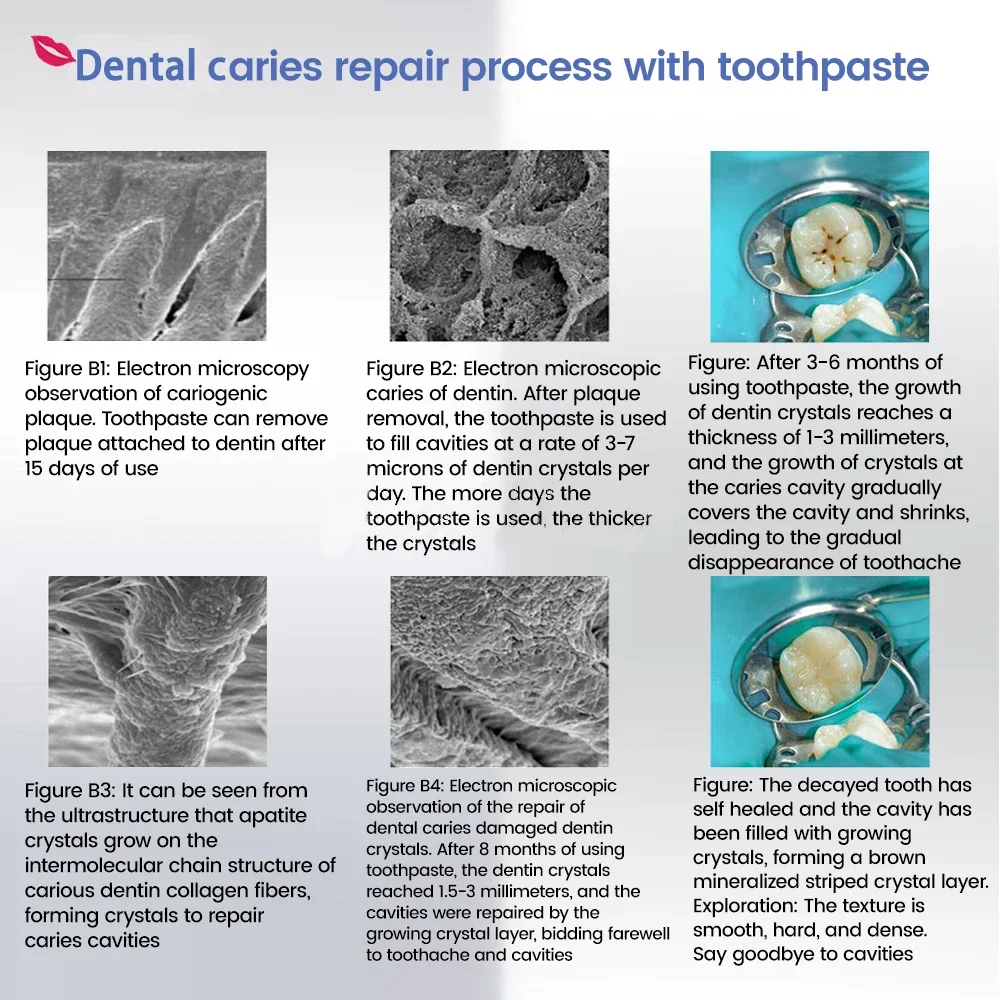 Dental caries repair process with toothpaste

Figure B1: Electron microscopy observation of cariogenic plaque. Toothpaste can remove plaque attached to dentin after 15 days of use

Figure B2: Electron microscopic caries of dentin. After plaque removal, the toothpaste is used to fill cavities at a rate of 3-7 microns of dentin crystals per day. The more days the toothpaste is used, the thicker the crystals

Figure: After 3-6 months of using toothpaste, the growth of dentin crystals reaches a thickness of 1-3 millimeters, and the growth of crystals at the caries cavity gradually covers the cavity and shrinks, leading to the gradual disappearance of toothache

Figure B3: It can be seen from the ultrastructure that apatite crystals grow on the intermolecular chain structure of carious dentin collagen fibers, forming crystals to repair caries cavities

Figure B4: Electron microscopic observation of the repair of dental caries damaged dentin crystals. After 8 months of using toothpaste, the dentin crystals reached 1.5-3 millimeters, and the cavities were repaired by the growing crystal layer, bidding farewell to toothache and cavities

Figure: The decayed tooth has self healed and the cavity has been filled with growing crystals, forming a brown mineralized striped crystal layer. Exploration: The texture is smooth, hard, and dense. Say goodbye to cavities