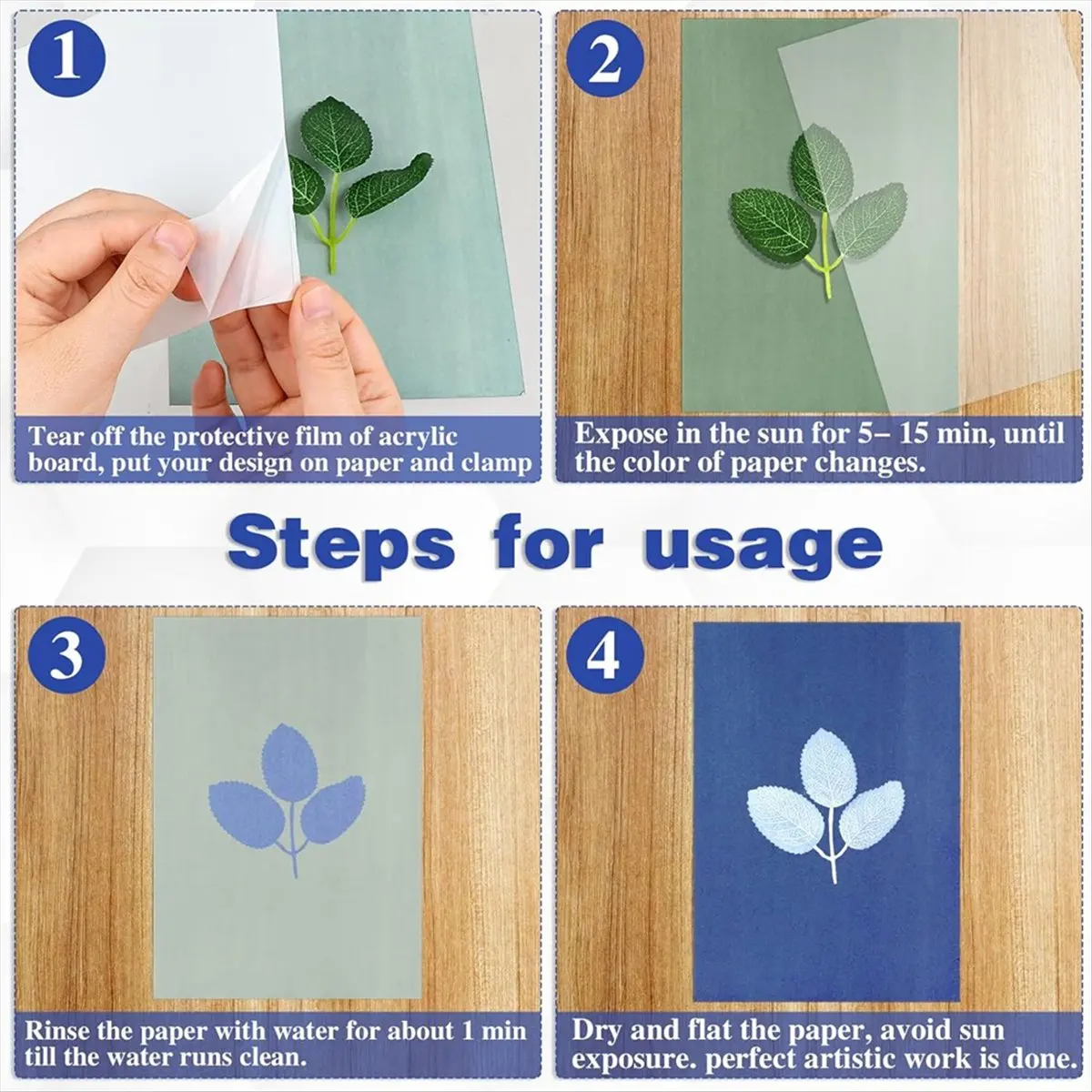 1

Tear off the protective film of acrylic board, put your design on paper and clamp

2

Expose in the sun for 5– 15 min, until the color of paper changes.

Steps for usage

3

Rinse the paper with water for about 1 min till the water runs clean.

4

Dry and flat the paper, avoid sun exposure. perfect artistic work is done.