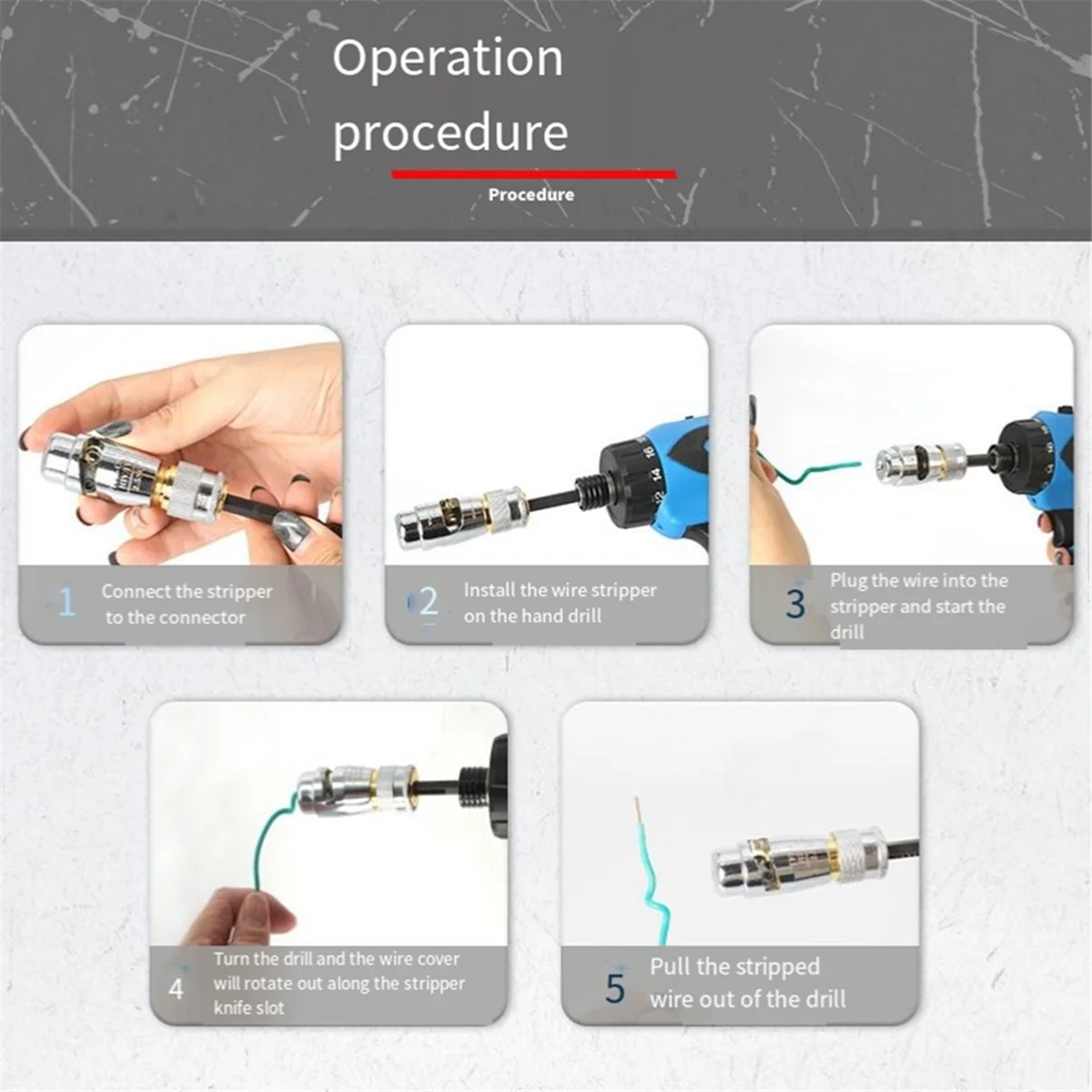 Operation procedure

Procedure

1 Connect the stripper to the connector

2 Install the wire stripper on the hand drill

3 Plug the wire into the stripper and start the drill

4 Turn the drill and the wire cover will rotate out along the stripper knife slot

5 Pull the stripped wire out of the drill