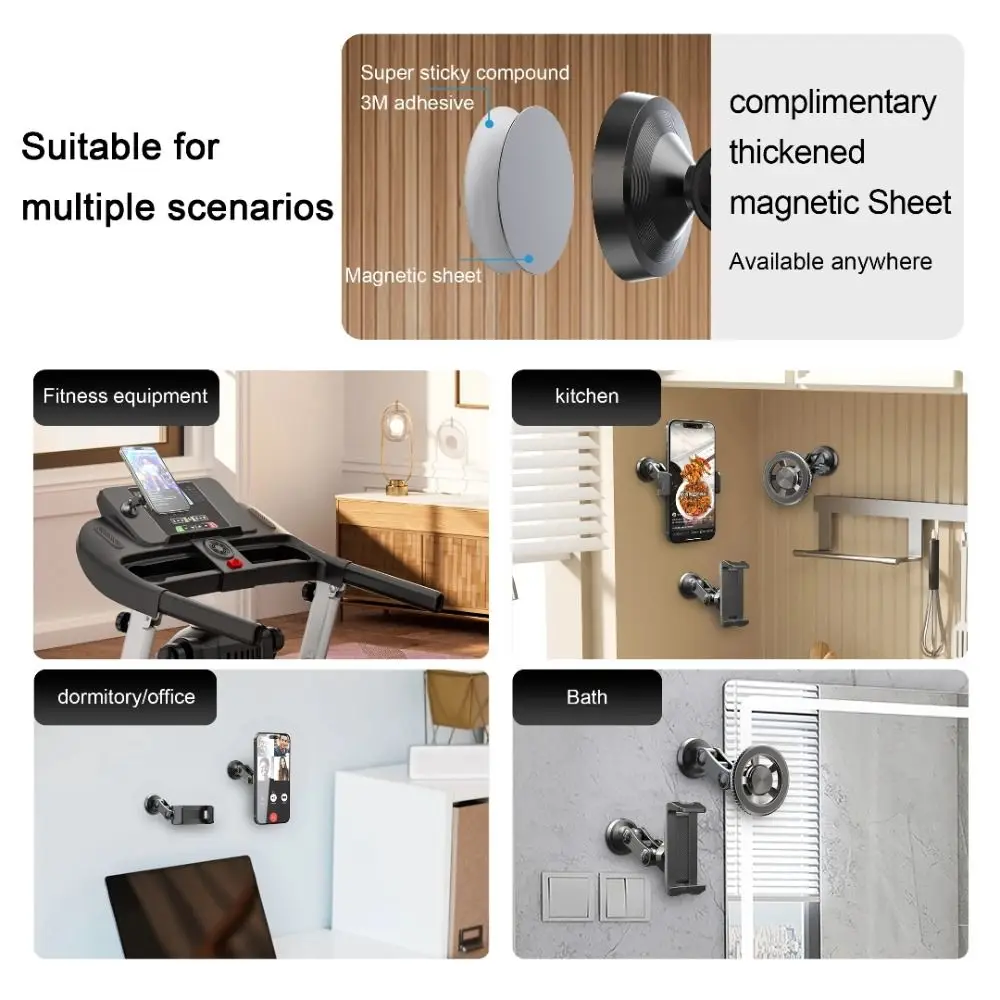 Suitable for multiple scenarios

Super sticky compound
3M adhesive

Magnetic sheet

complimentary thickened magnetic Sheet

Available anywhere

Fitness equipment

kitchen

dormitory/office

Bath