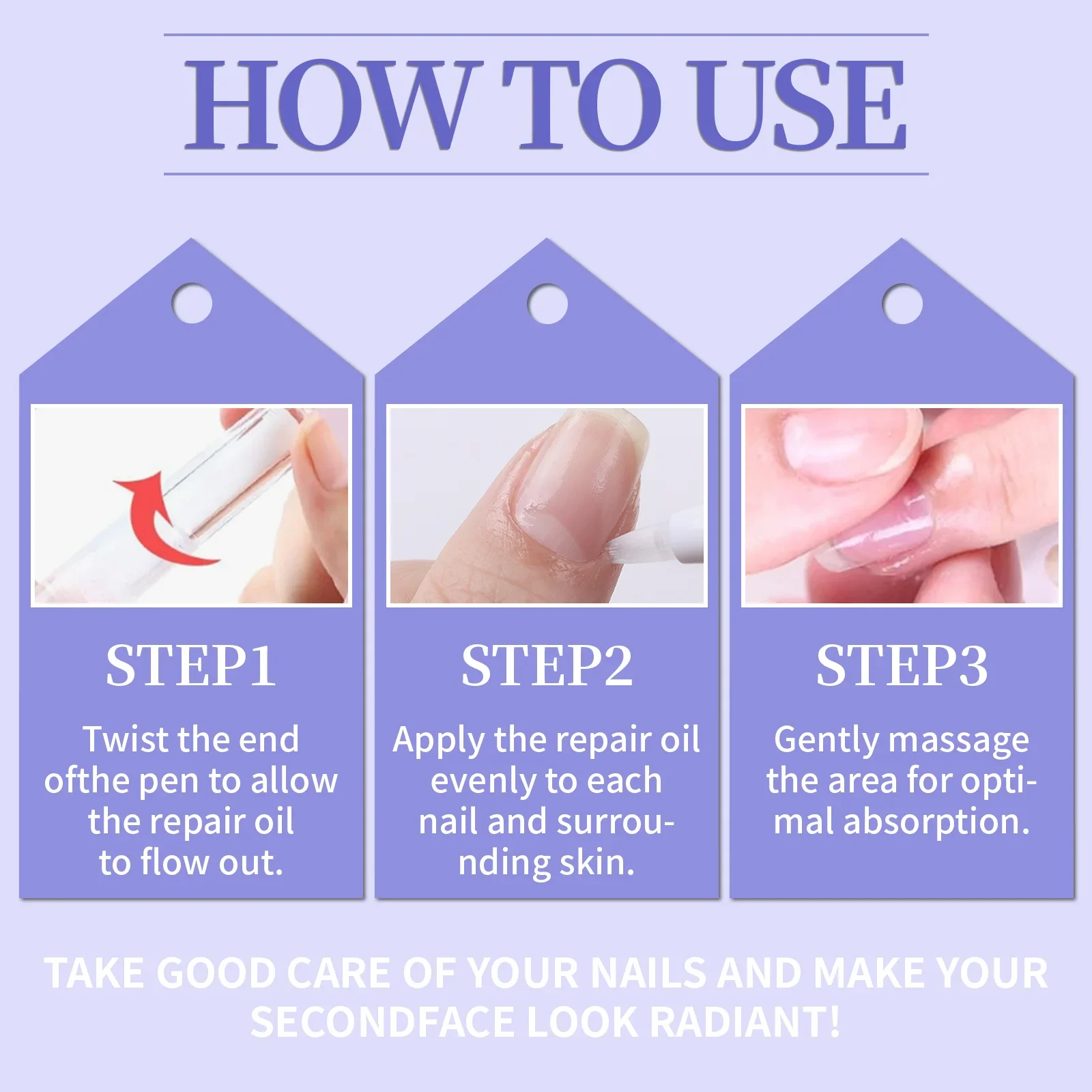 HOW TO USE

STEP1

Twist the end ofthe pen to allow the repair oil to flow out.

STEP2

Apply the repair oil evenly to each nail and surrounding skin.

STEP3

Gently massage the area for optimal absorption.

TAKE GOOD CARE OF YOUR NAILS AND MAKE YOUR SECONDFACE LOOK RADIANT!