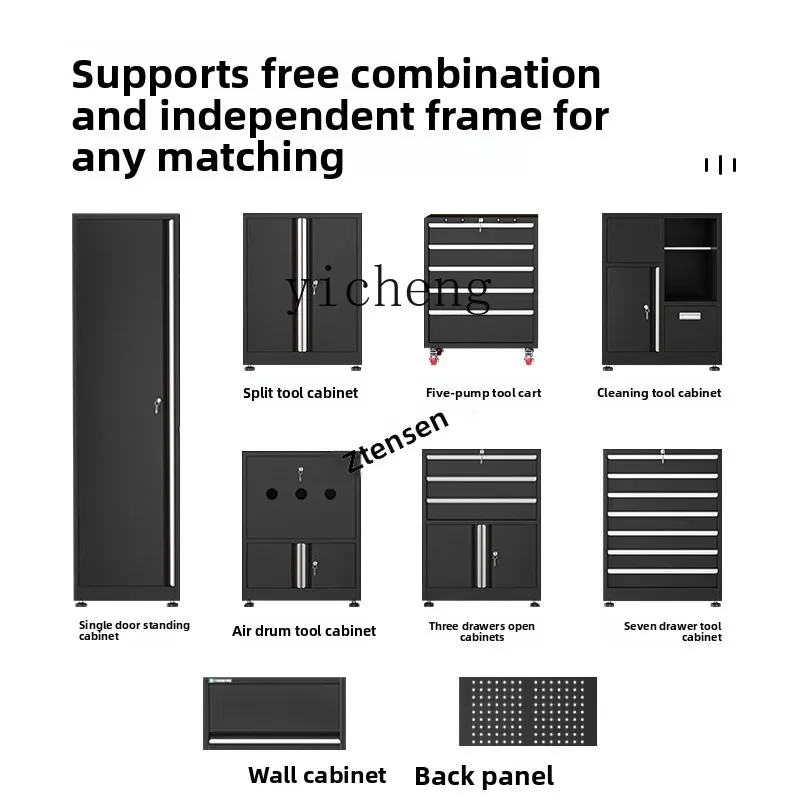 Supports free combination and independent frame for any matching

yicheng

Split tool cabinet

Five-pump tool cart

Cleaning tool cabinet

Ztensen

Single door standing cabinet

Air drum tool cabinet

Three drawers open cabinets

Seven drawer tool cabinet

Wall cabinet

Back panel