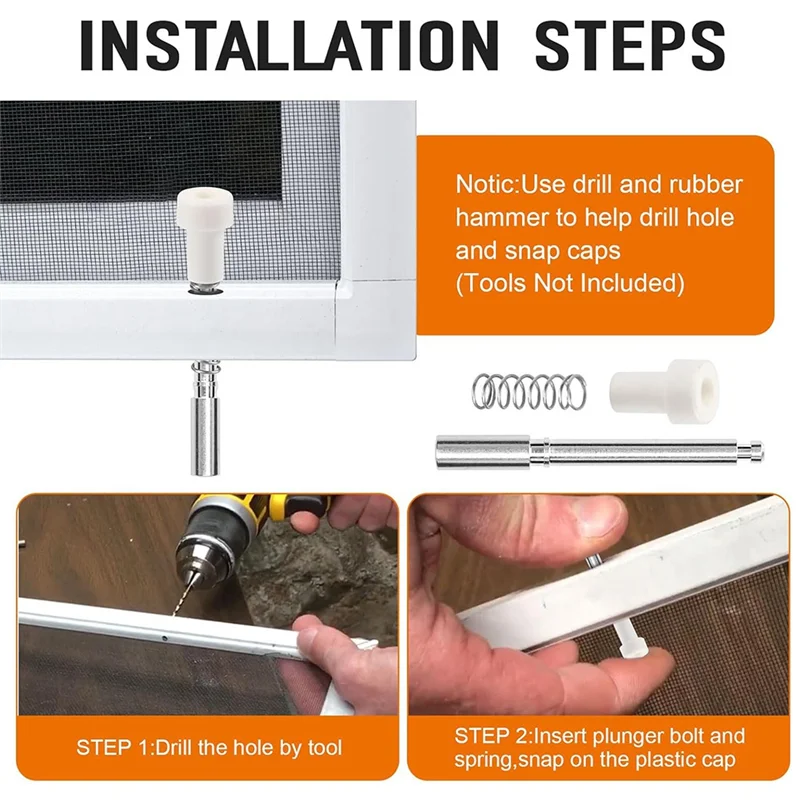 INSTALLATION STEPS

Notic:Use drill and rubber hammer to help drill hole and snap caps
(Tools Not Included)

STEP 1:Drill the hole by tool

STEP 2:Insert plunger bolt and spring,snap on the plastic cap