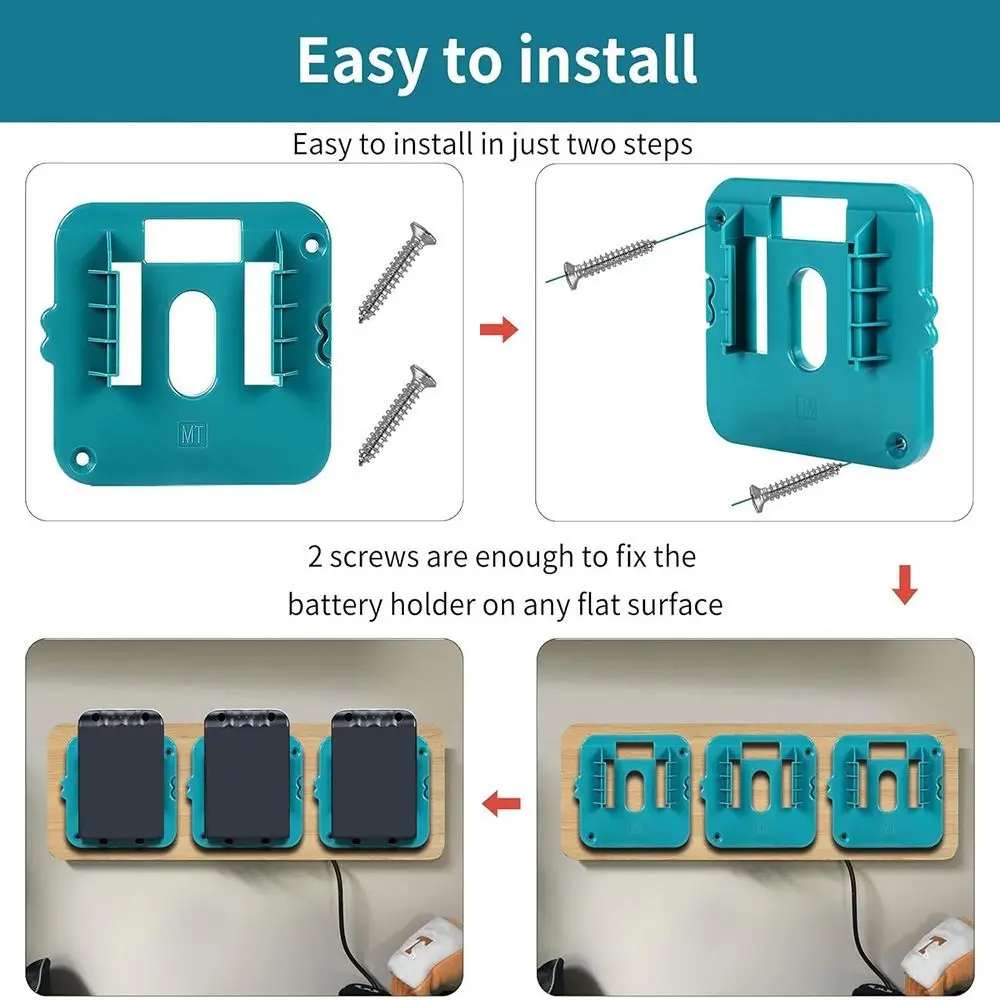 Easy to install

Easy to install in just two steps

MT

2 screws are enough to fix the battery holder on any flat surface