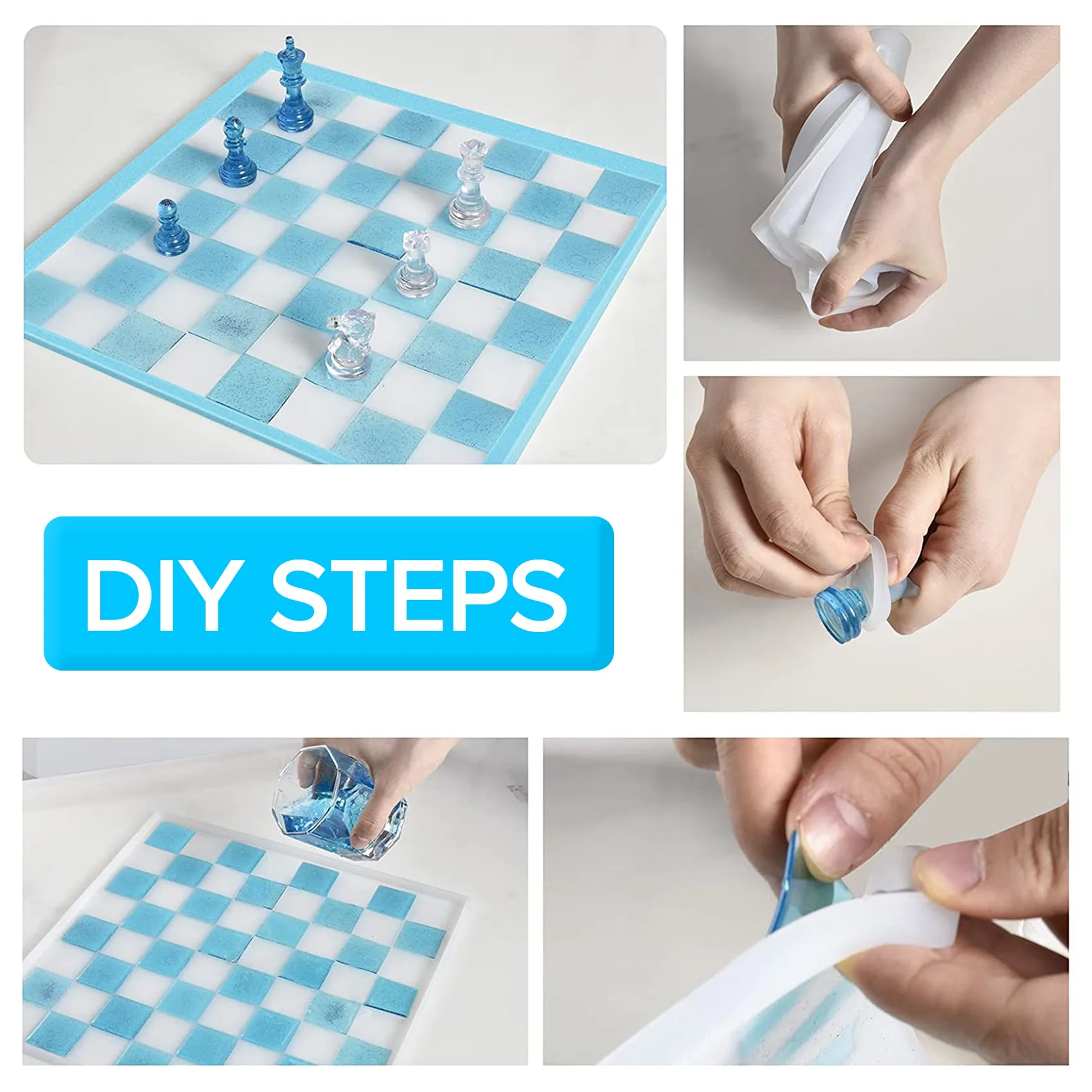 DIY STEPS