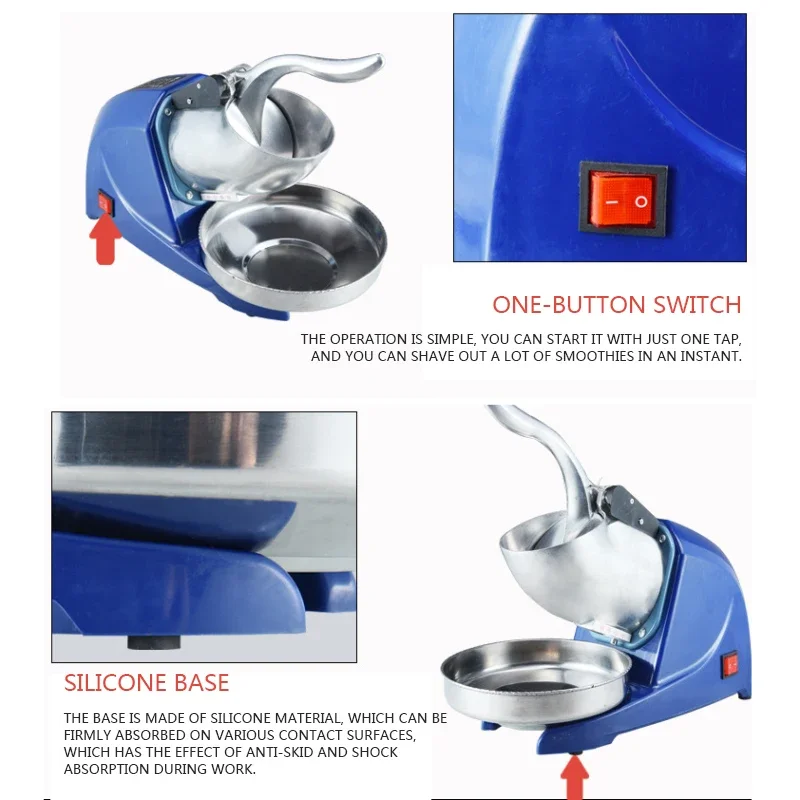 ONE-BUTTON SWITCH

THE OPERATION IS SIMPLE, YOU CAN START IT WITH JUST ONE TAP, AND YOU CAN SHAVE OUT A LOT OF SMOOTHIES IN AN INSTANT.

SILICONE BASE

THE BASE IS MADE OF SILICONE MATERIAL, WHICH CAN BE FIRMLY ABSORBED ON VARIOUS CONTACT SURFACES, WHICH HAS THE EFFECT OF ANTI-SKID AND SHOCK ABSORPTION DURING WORK.