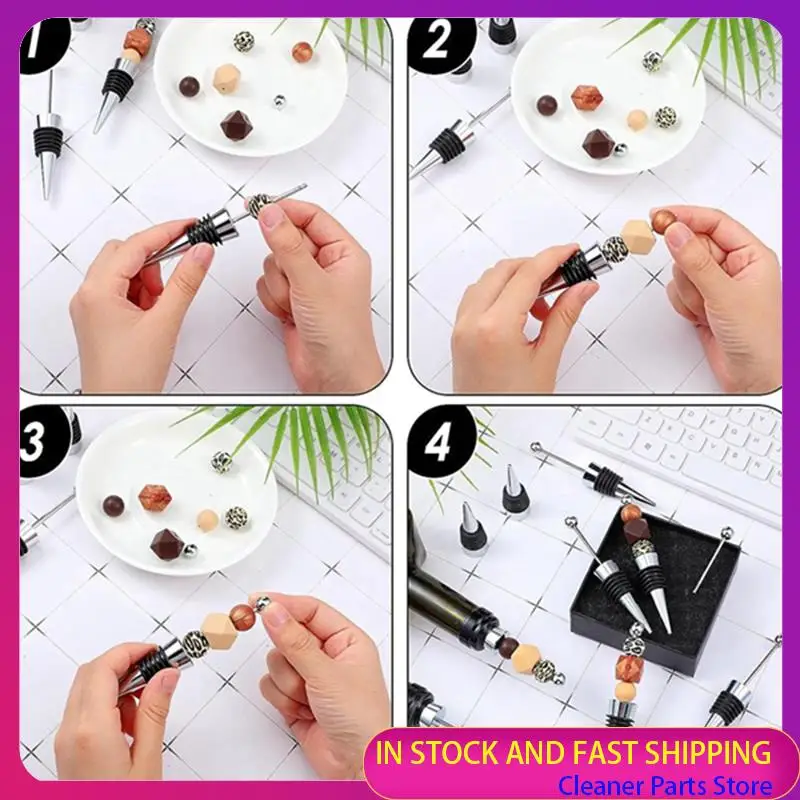 1

2

3

4

IN STOCK AND FAST SHIPPING
Cleaner Parts Store