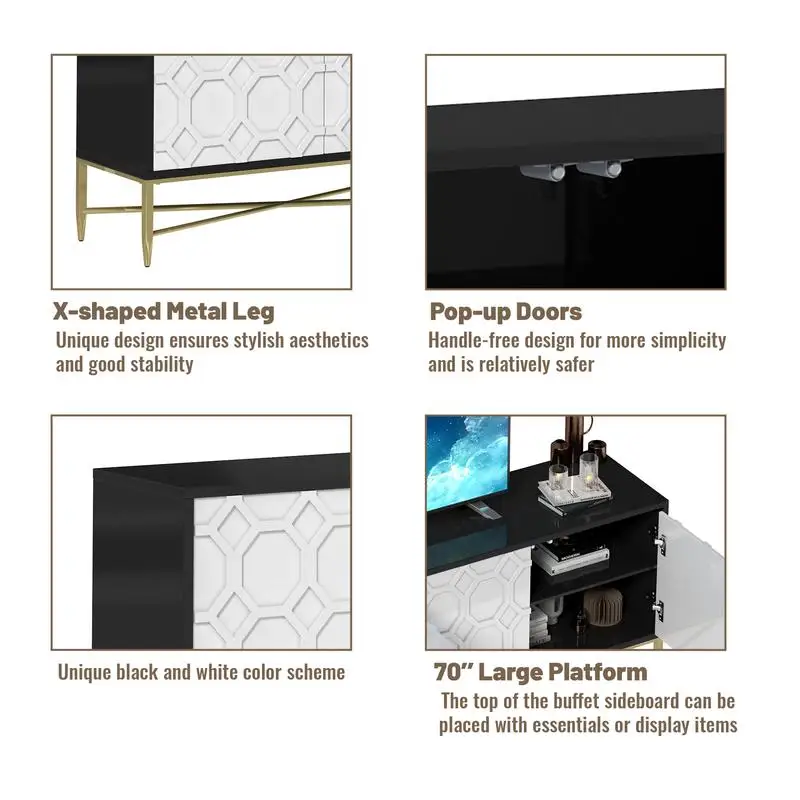 X-shaped Metal Leg
Unique design ensures stylish aesthetics and good stability

Pop-up Doors
Handle-free design for more simplicity and is relatively safer

Unique black and white color scheme

70" Large Platform
The top of the buffet sideboard can be placed with essentials or display items