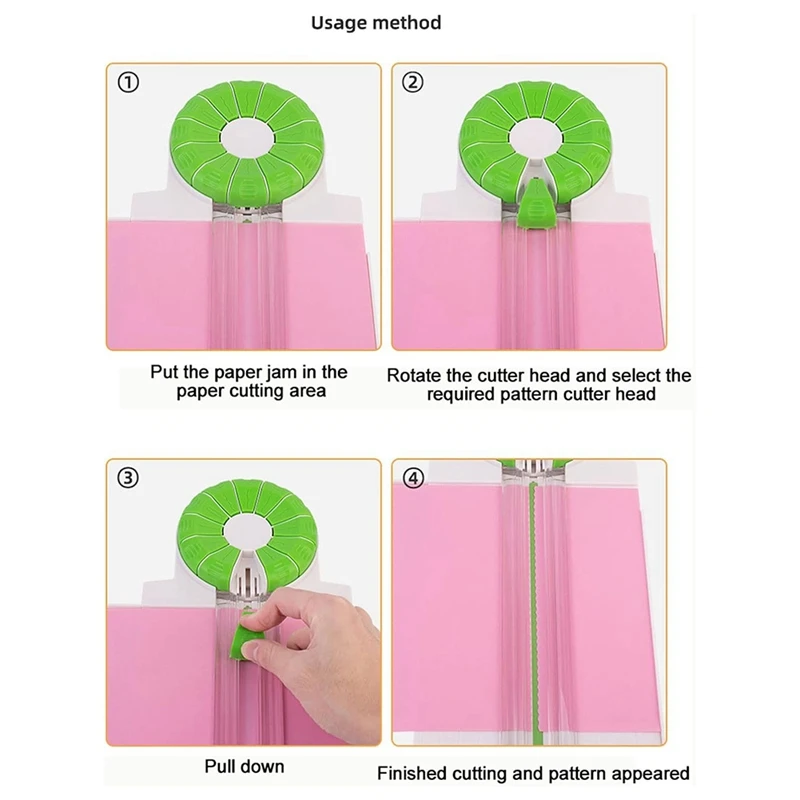 Usage method

①

Put the paper jam in the paper cutting area

②

Rotate the cutter head and select the required pattern cutter head

③

Pull down

④

Finished cutting and pattern appeared