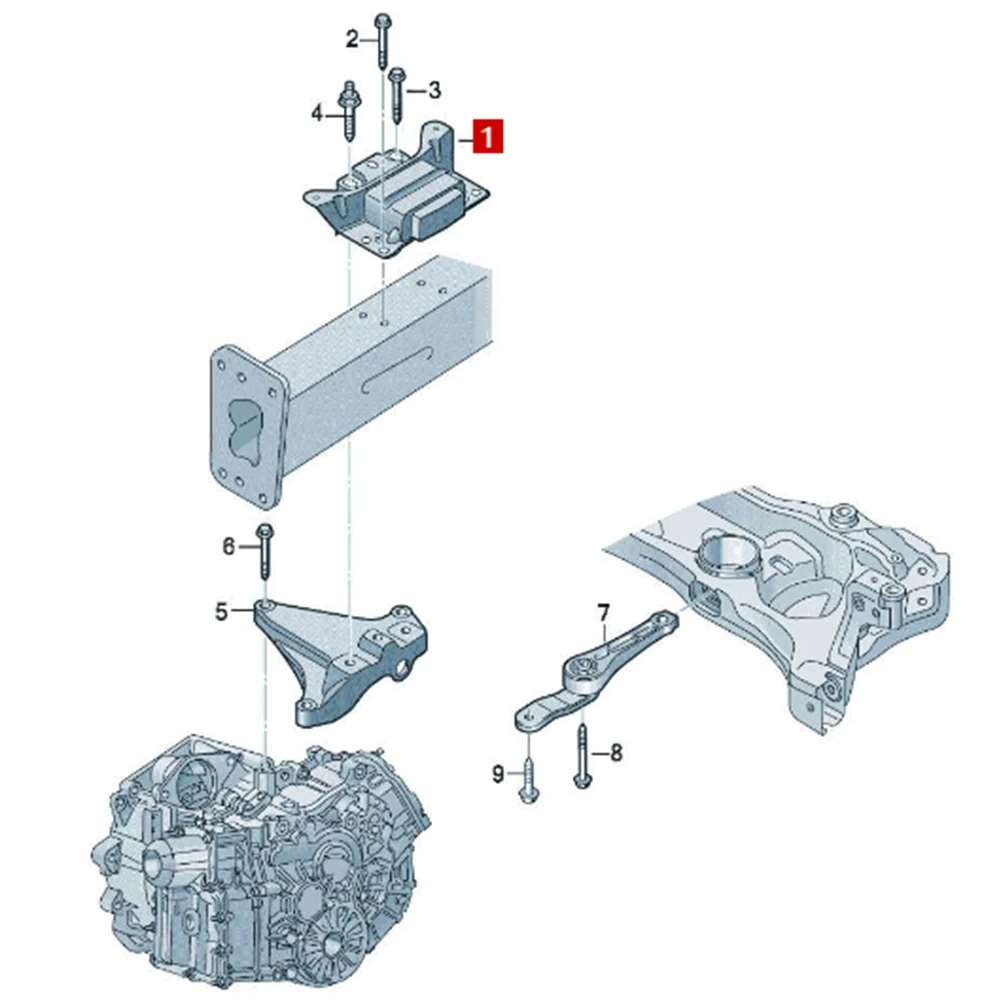 2
3
4
1
6
5
7
8
9