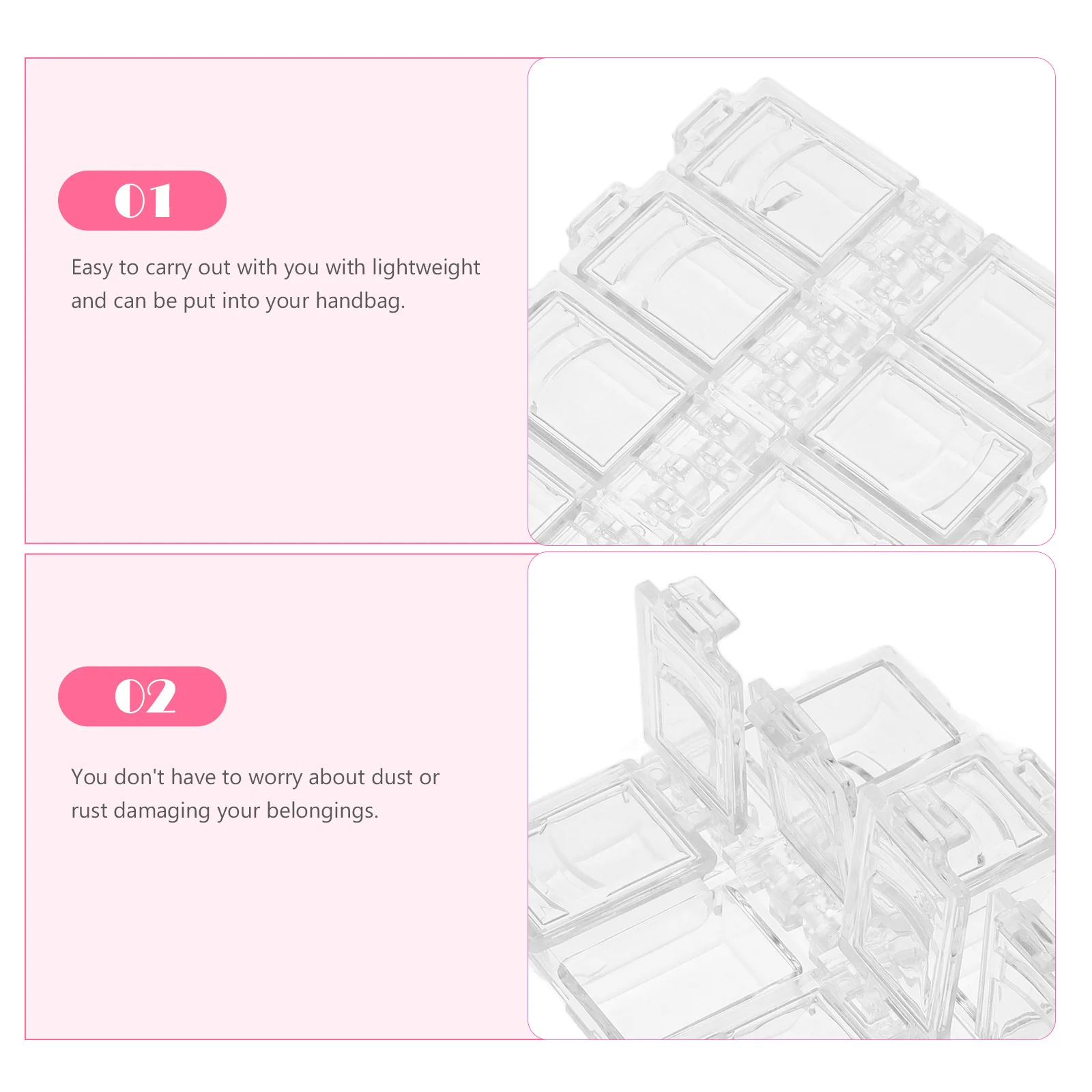 01

Easy to carry out with you with lightweight and can be put into your handbag.

02

You don't have to worry about dust or rust damaging your belongings.