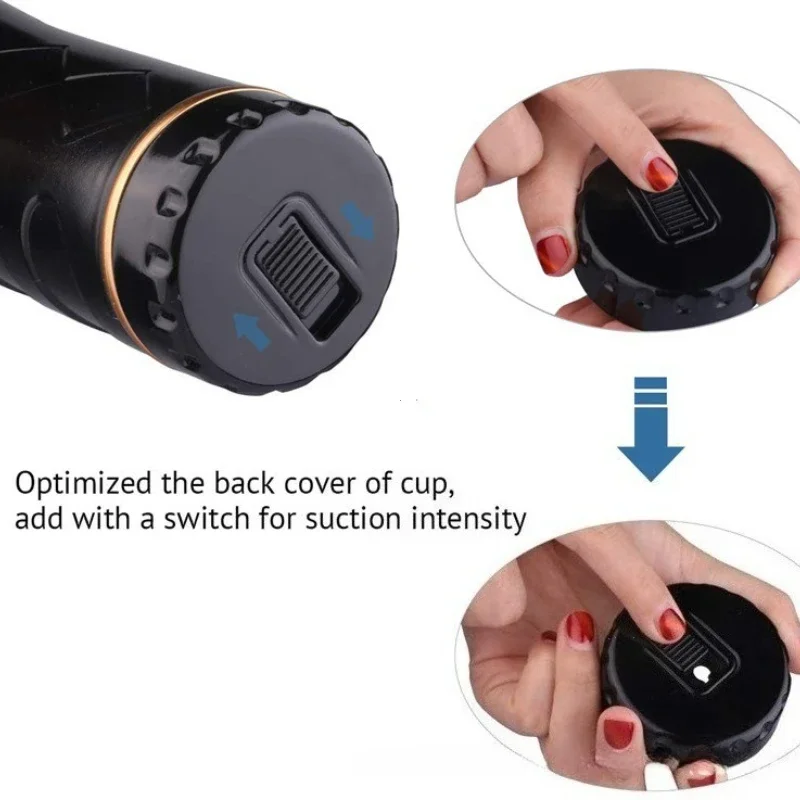 Optimized the back cover of cup, add with a switch for suction intensity